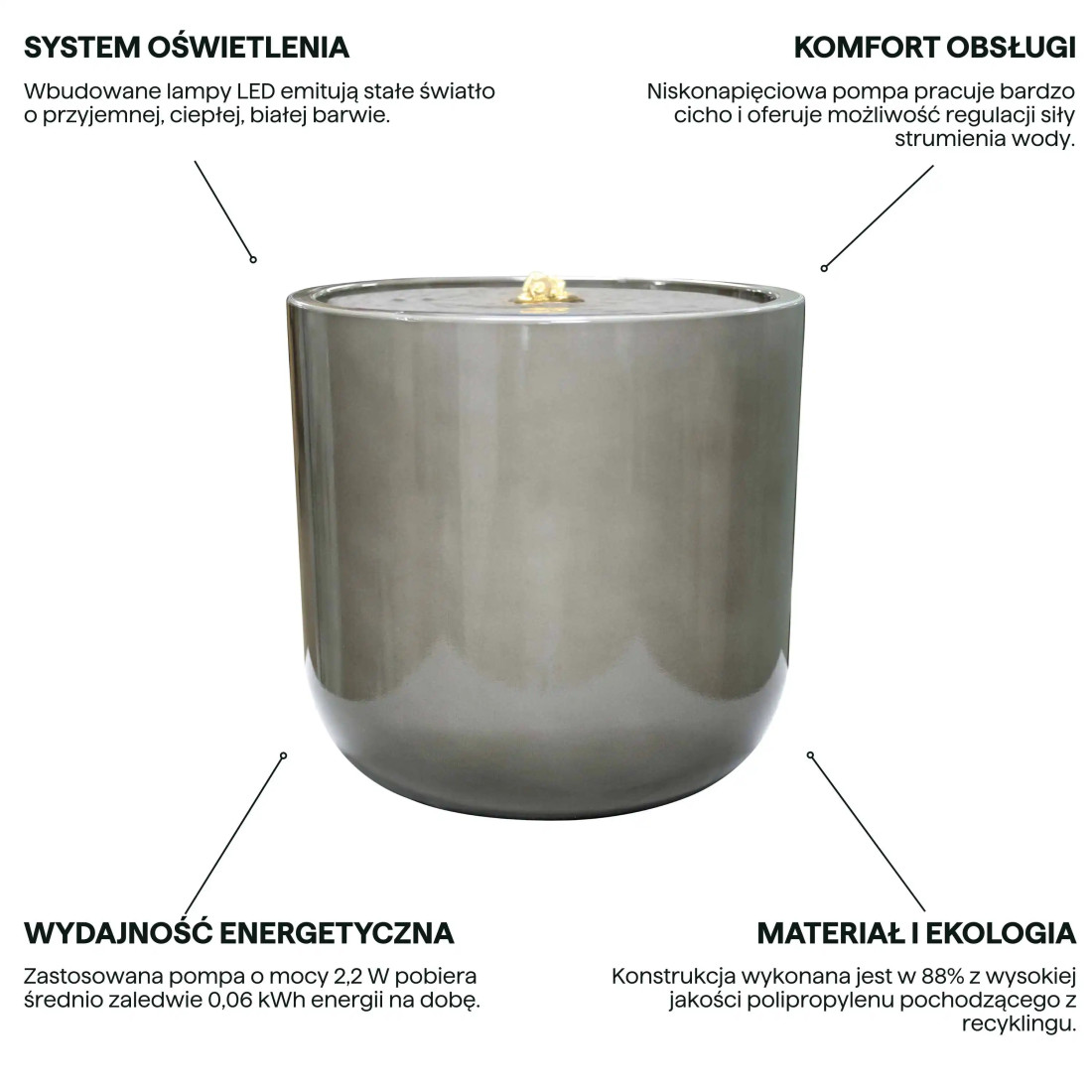 SYSTEM OŚWIETLENIA

Wbudowane lampy LED emitują stałe światło o przyjemnej, ciepłej, białej barwie.

KOMFORT OBSŁUGI

Niskonapięciowa pompa pracuje bardzo cicho i oferuje możliwość regulacji siły strumienia wody.

WYDAJNOŚĆ ENERGETYCZNA

Zastosowana pompa o mocy 2,2 W pobiera średnio zaledwie 0,06 kWh energii na dobę.

MATERIAŁ I EKOLOGIA

Konstrukcja wykonana jest w 88% z wysokiej jakości polipropylenu pochodzącego z recyklingu.