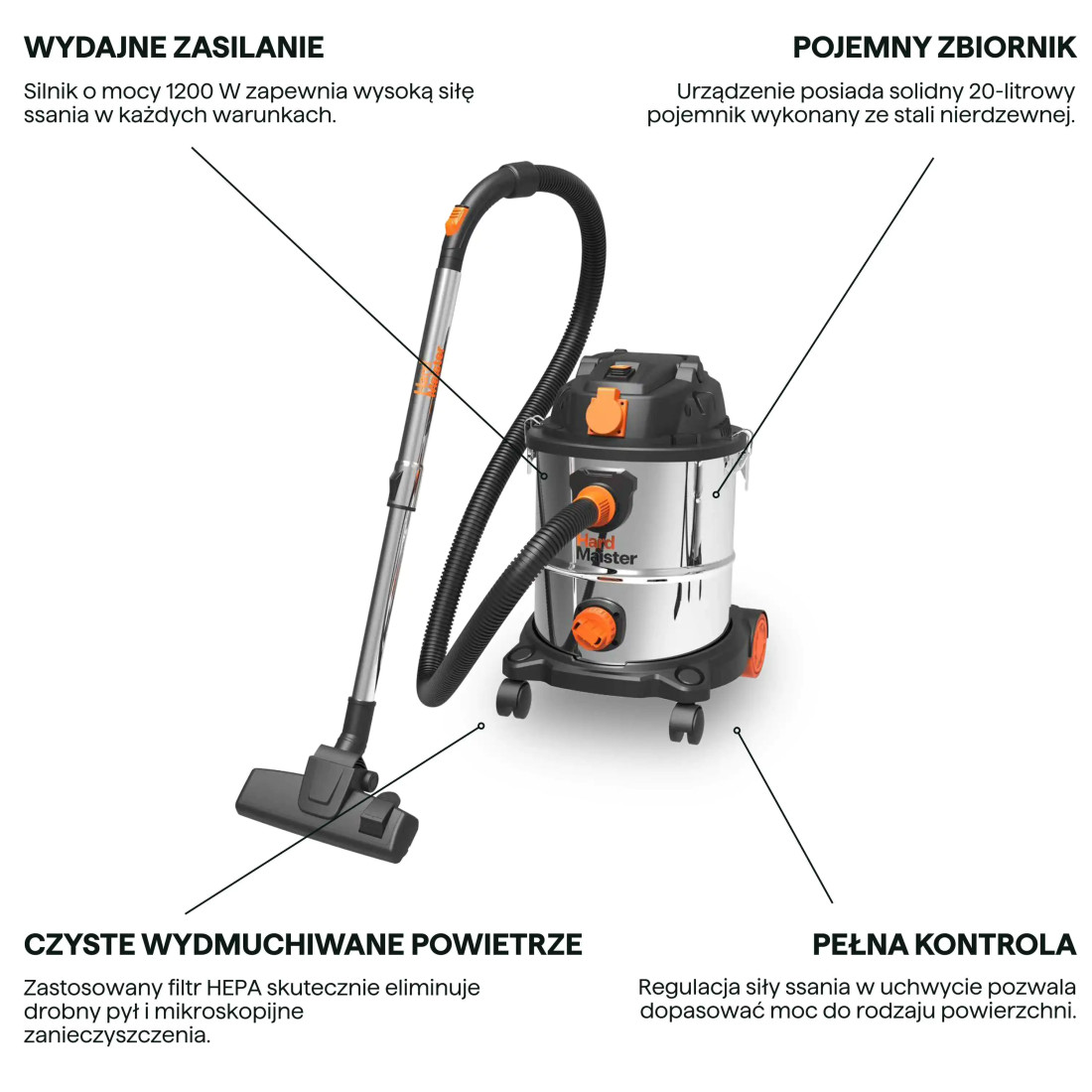 WYDAJNE ZASILANIE

Silnik o mocy 1200 W zapewnia wysoką siłę ssania w każdych warunkach.

POJEMNY ZBIORNIK

Urządzenie posiada solidny 20-litrowy pojemnik wykonany ze stali nierdzewnej.

Hard Master

Hard Master

CZYSTE WYDMUCHIWANE POWIETRZE

Zastosowany filtr HEPA skutecznie eliminuje drobny pył i mikroskopijne zanieczyszczenia.

PEŁNA KONTROLA

Regulacja siły ssania w uchwycie pozwala dopasować moc do rodzaju powierzchni.