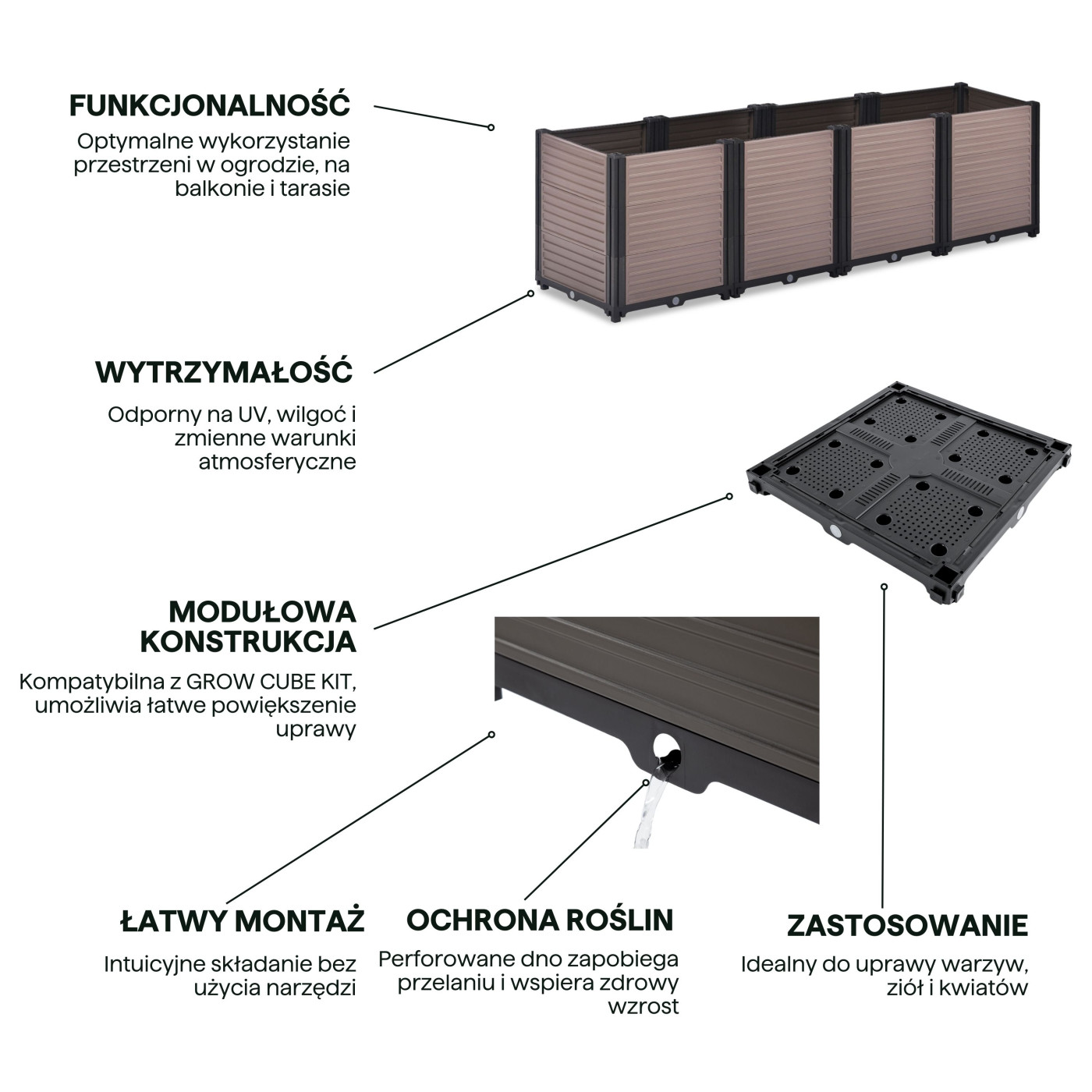 FUNKCJONALNOŚĆ

Optymalne wykorzystanie przestrzeni w ogrodzie, na balkonie i tarasie

WYTRZYMAŁOŚĆ

Odporny na UV, wilgoć i zmienne warunki atmosferyczne

MODUŁOWA KONSTRUKCJA

Kompatybilna z GROW CUBE KIT, umożliwia łatwe powiększenie uprawy

ŁATWY MONTAŻ

Intuicyjne składanie bez użycia narzędzi

OCHRONA ROŚLIN

Perforowane dno zapobiega przelaniu i wspiera zdrowy wzrost

ZASTOSOWANIE

Idealny do uprawy warzyw, ziół i kwiatów