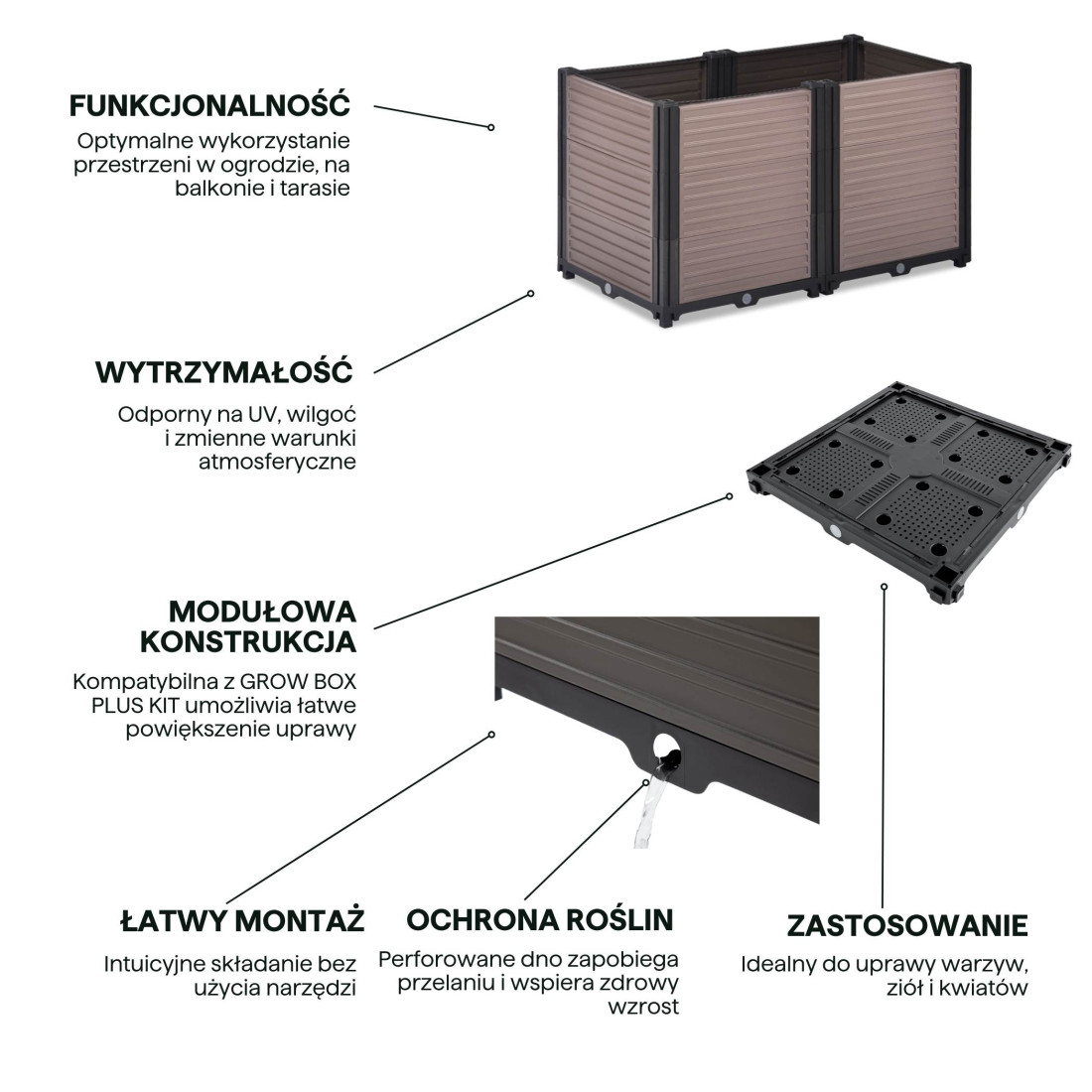 FUNKCJONALNOŚĆ

Optymalne wykorzystanie przestrzeni w ogrodzie, na balkonie i tarasie

WYTRZYMAŁOŚĆ

Odporny na UV, wilgoć i zmienne warunki atmosferyczne

MODUŁOWA KONSTRUKCJA

Kompatybilna z GROW BOX PLUS KIT umożliwia łatwe powiększenie uprawy

ŁATWY MONTAŻ

Intuicyjne składanie bez użycia narzędzi

OCHRONA ROŚLIN

Perforowane dno zapobiega przelaniu i wspiera zdrowy wzrost

ZASTOSOWANIE

Idealny do uprawy warzyw, ziół i kwiatów