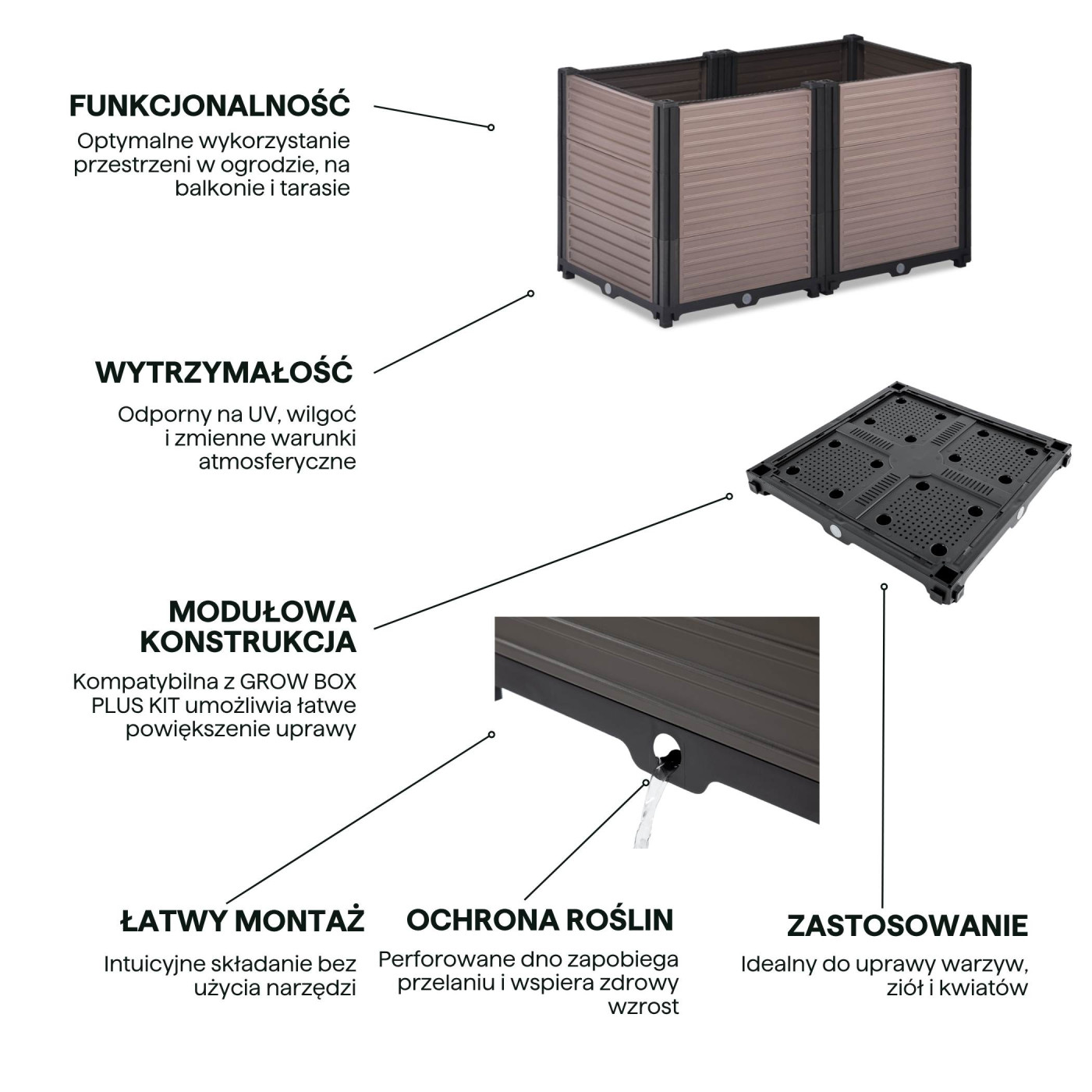 FUNKCJONALNOŚĆ

Optymalne wykorzystanie przestrzeni w ogrodzie, na balkonie i tarasie

WYTRZYMAŁOŚĆ

Odporny na UV, wilgoć i zmienne warunki atmosferyczne

MODUŁOWA KONSTRUKCJA

Kompatybilna z GROW BOX PLUS KIT umożliwia łatwe powiększenie uprawy

ŁATWY MONTAŻ

Intuicyjne składanie bez użycia narzędzi

OCHRONA ROŚLIN

Perforowane dno zapobiega przelaniu i wspiera zdrowy wzrost

ZASTOSOWANIE

Idealny do uprawy warzyw, ziół i kwiatów