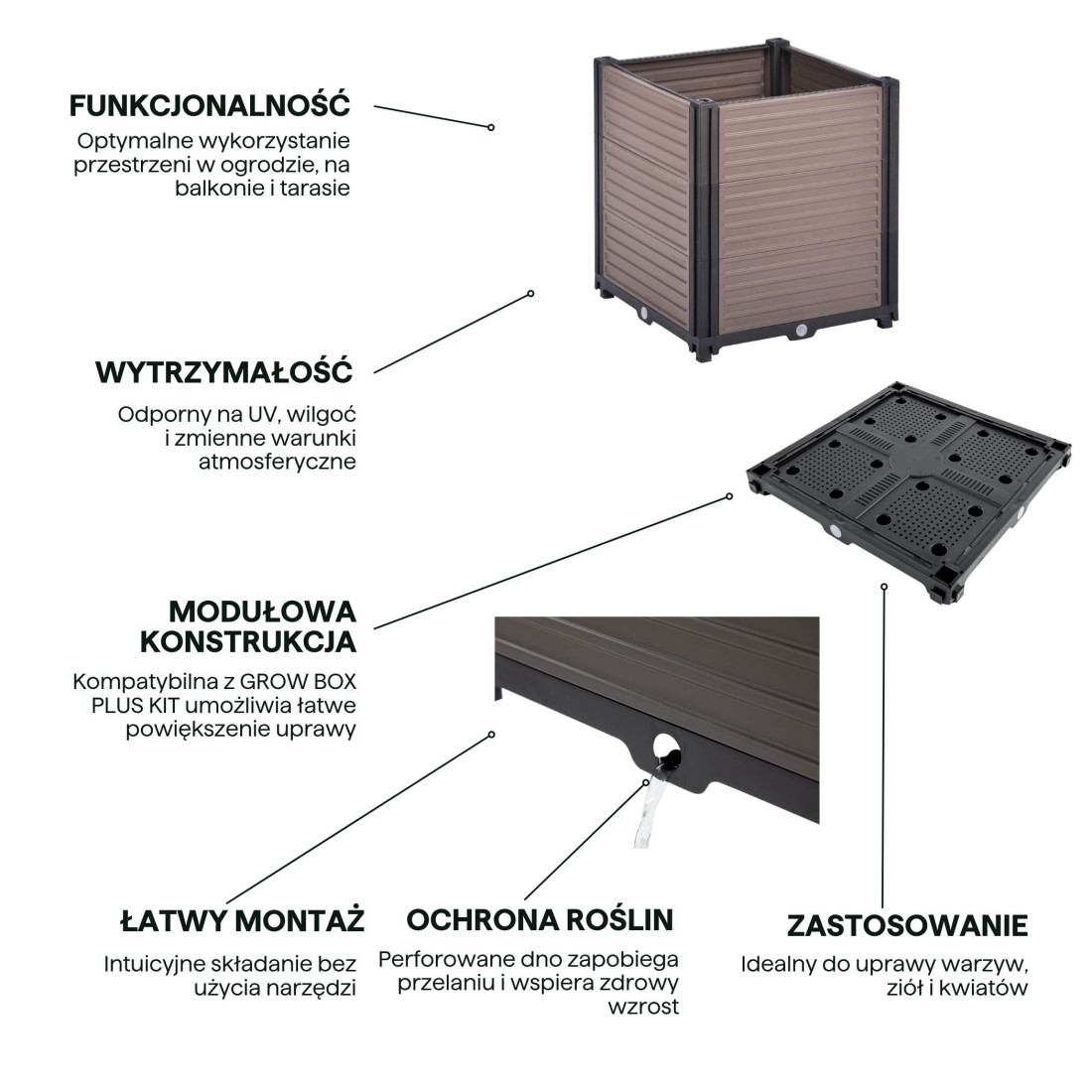 FUNKCJONALNOŚĆ

Optymalne wykorzystanie przestrzeni w ogrodzie, na balkonie i tarasie

WYTRZYMAŁOŚĆ

Odporny na UV, wilgoć i zmienne warunki atmosferyczne

MODUŁOWA KONSTRUKCJA

Kompatybilna z GROW BOX PLUS KIT umożliwia łatwe powiększenie uprawy

ŁATWY MONTAŻ

Intuicyjne składanie bez użycia narzędzi

OCHRONA ROŚLIN

Perforowane dno zapobiega przelaniu i wspiera zdrowy wzrost

ZASTOSOWANIE

Idealny do uprawy warzyw, ziół i kwiatów