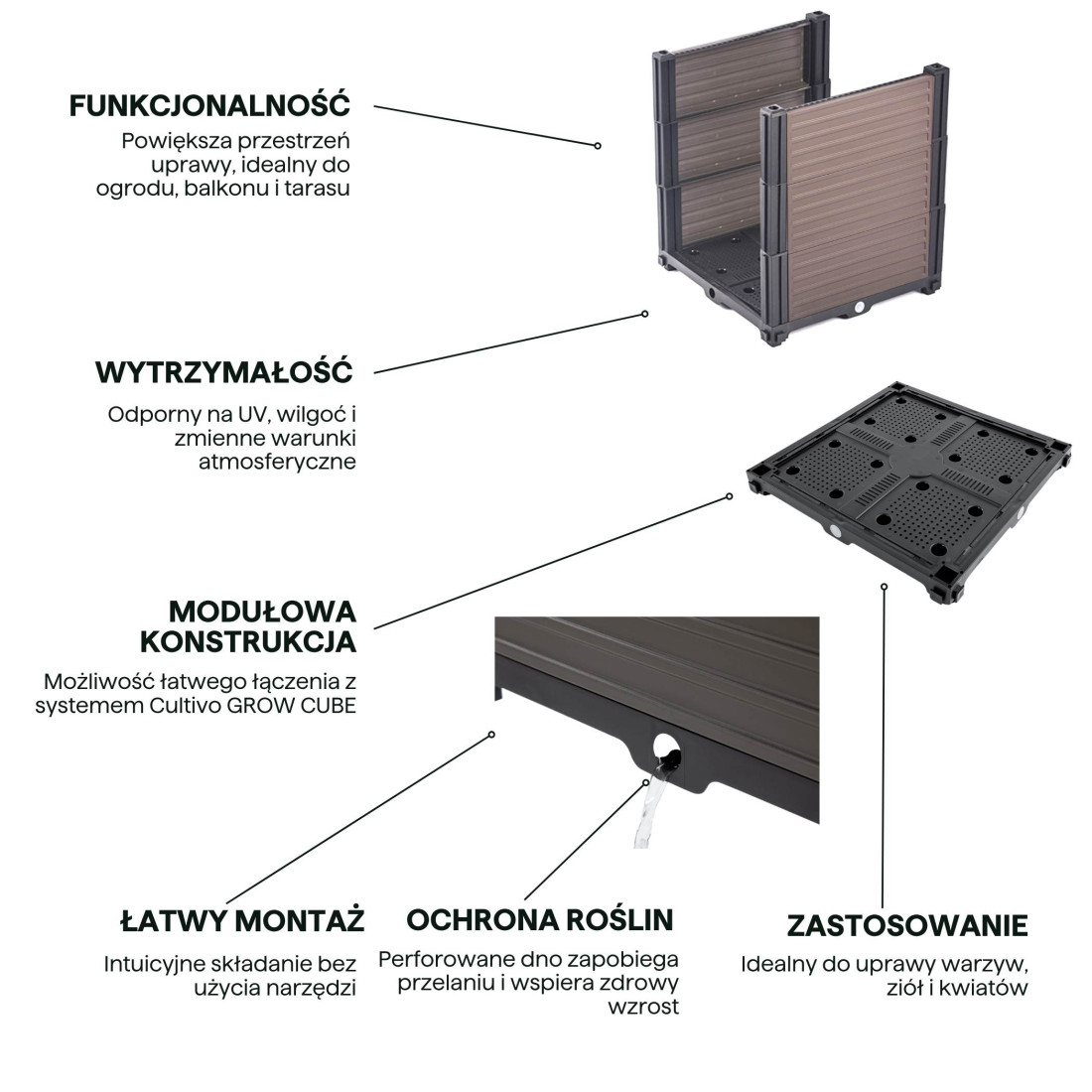 FUNKCJONALNOŚĆ

Powiększa przestrzeń uprawy, idealny do ogrodu, balkonu i tarasu

WYTRZYMAŁOŚĆ

Odporny na UV, wilgoć i zmienne warunki atmosferyczne

MODUŁOWA KONSTRUKCJA

Możliwość łatwego łączenia z systemem Cultivo GROW CUBE

ŁATWY MONTAŻ

Intuicyjne składanie bez użycia narzędzi

OCHRONA ROŚLIN

Perforowane dno zapobiega przelaniu i wspiera zdrowy wzrost

ZASTOSOWANIE

Idealny do uprawy warzyw, ziół i kwiatów