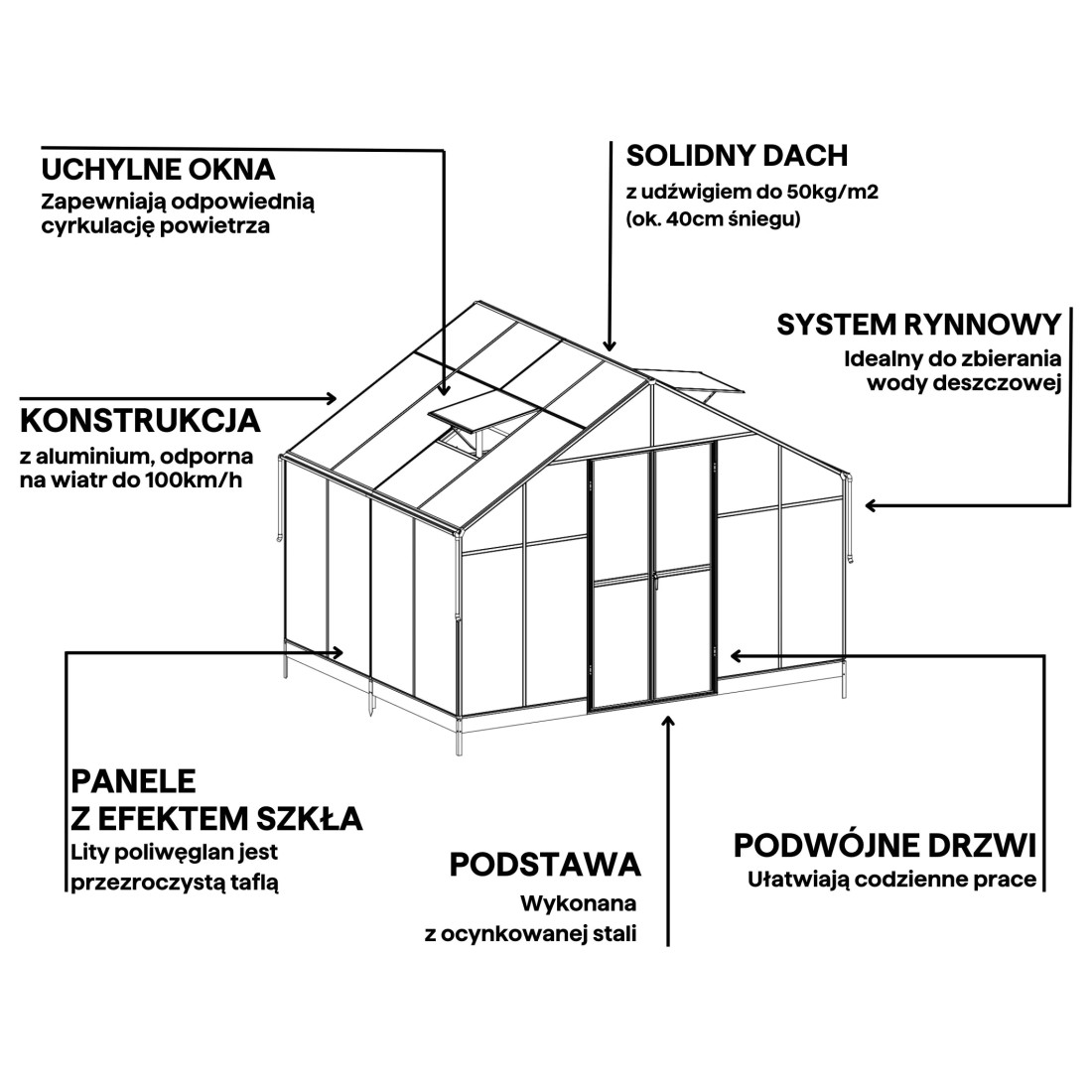 UCHYLNE OKNA
Zapewniają odpowiednią cyrkulację powietrza

SOLIDNY DACH
z udźwigiem do 50kg/m2 (ok. 40cm śniegu)

SYSTEM RYNNOWY
Idealny do zbierania wody deszczowej

KONSTRUKCJA
z aluminium, odporna na wiatr do 100km/h

PANELE Z EFEKTEM SZKŁA
Lity poliwęglan jest przezroczystą taflą

PODSTAWA
Wykonana z ocynkowanej stali

PODWÓJNE DRZWI
Ułatwiają codzienne prace