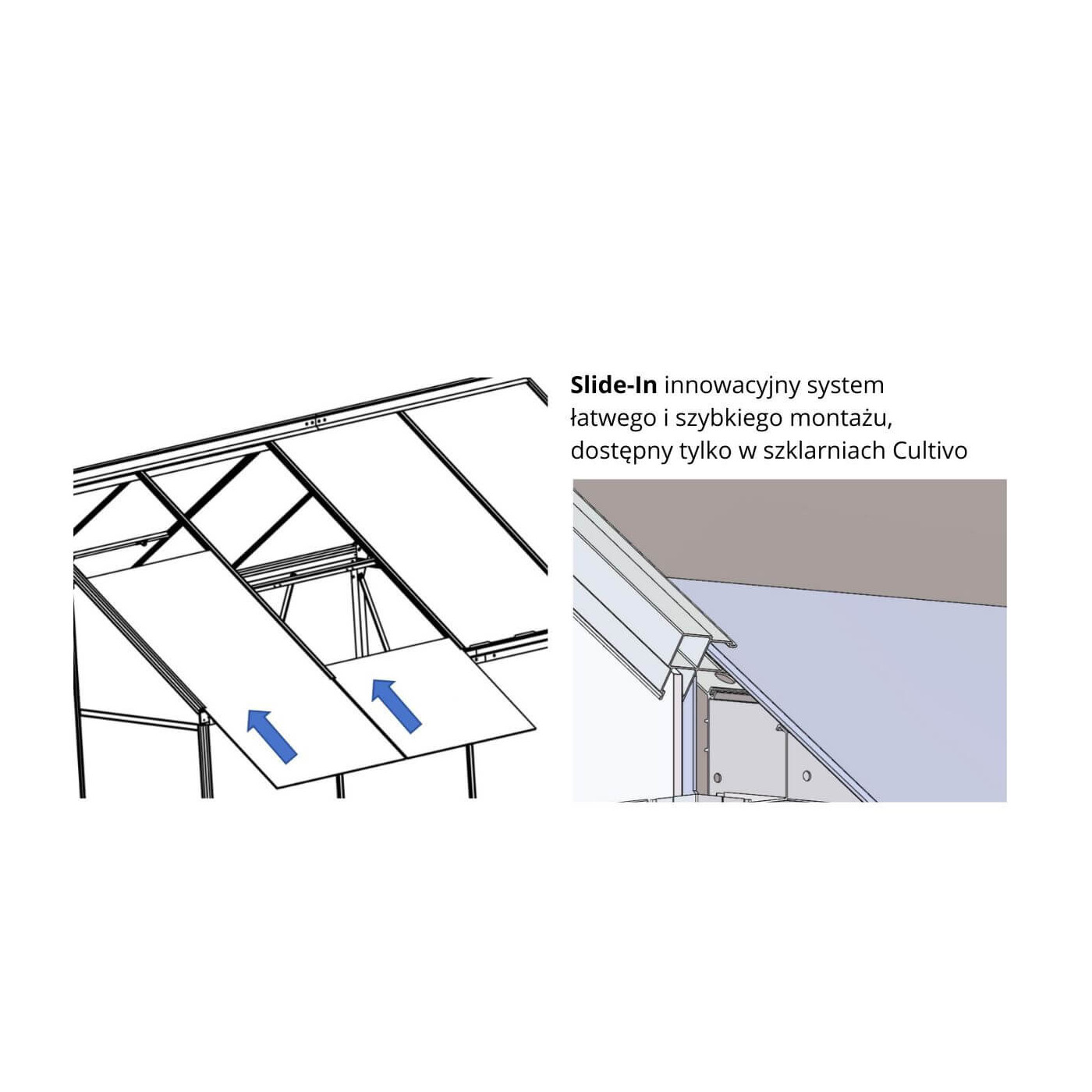 Slide-In innowacyjny system łatwego i szybkiego montażu, dostępny tylko w szklarniach Cultivo