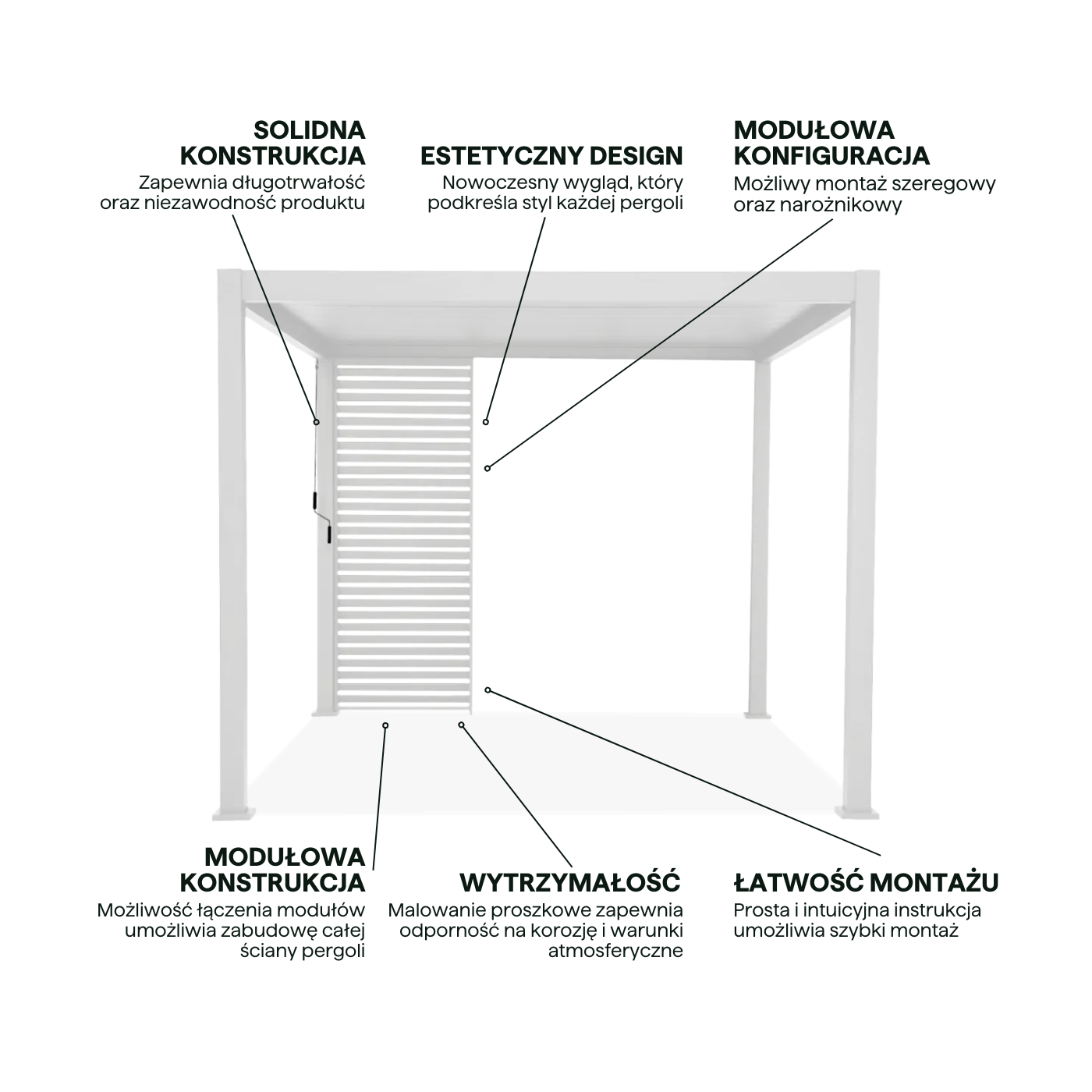 SOLIDNA KONSTRUKCJA
Zapewnia długotrwałość oraz niezawodność produktu

ESTETYCZNY DESIGN
Nowoczesny wygląd, który podkreśla styl każdej pergoli

MODUŁOWA KONFIGURACJA
Możliwy montaż szeregowy oraz narożnikowy

MODUŁOWA KONSTRUKCJA
Możliwość łączenia modułów umożliwia zabudowę całej ściany pergoli

WYTRZYMAŁOŚĆ
Malowanie proszkowe zapewnia odporność na korozję i warunki atmosferyczne

ŁATWOŚĆ MONTAŻU
Prosta i intuicyjna instrukcja umożliwia szybki montaż