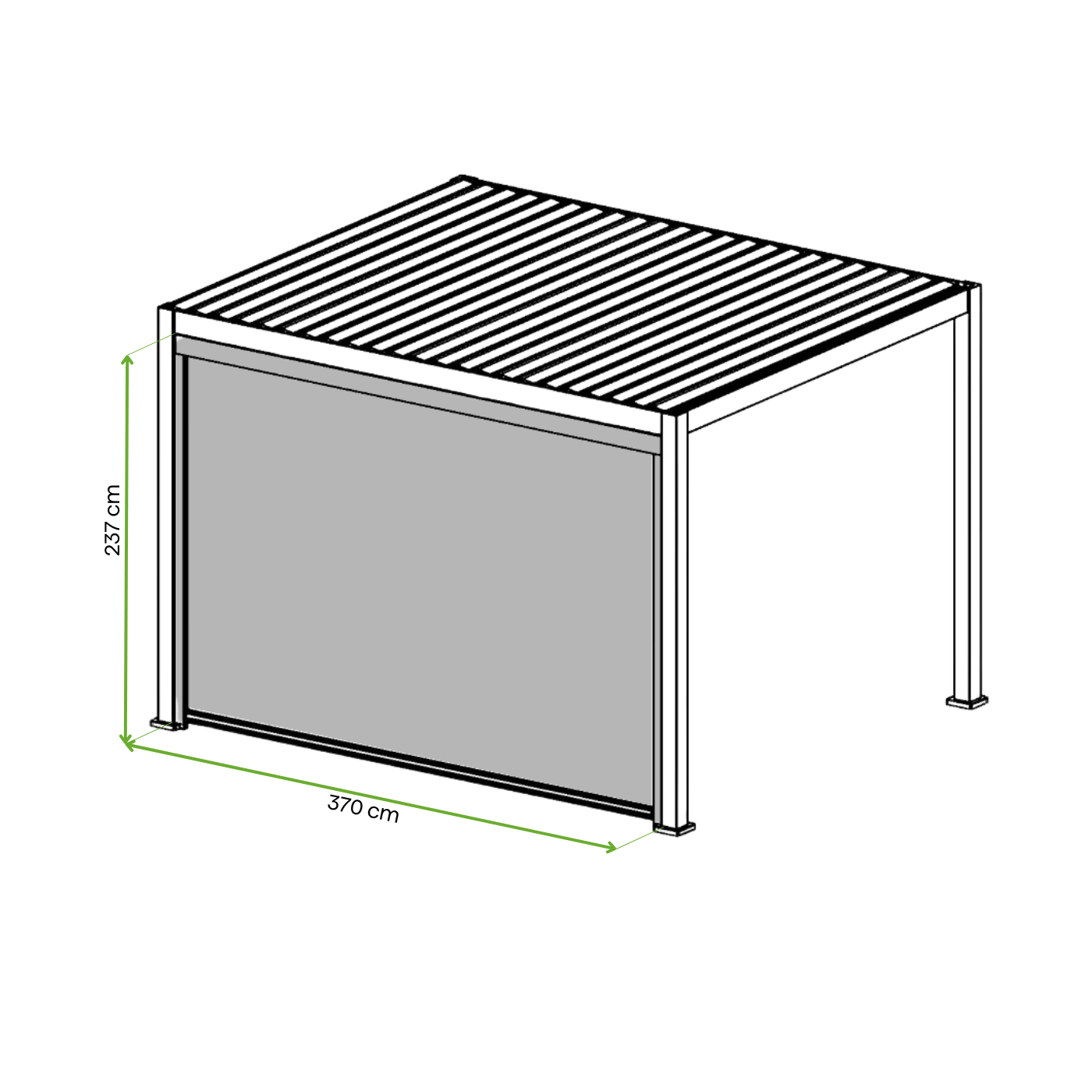 237 cm

370 cm