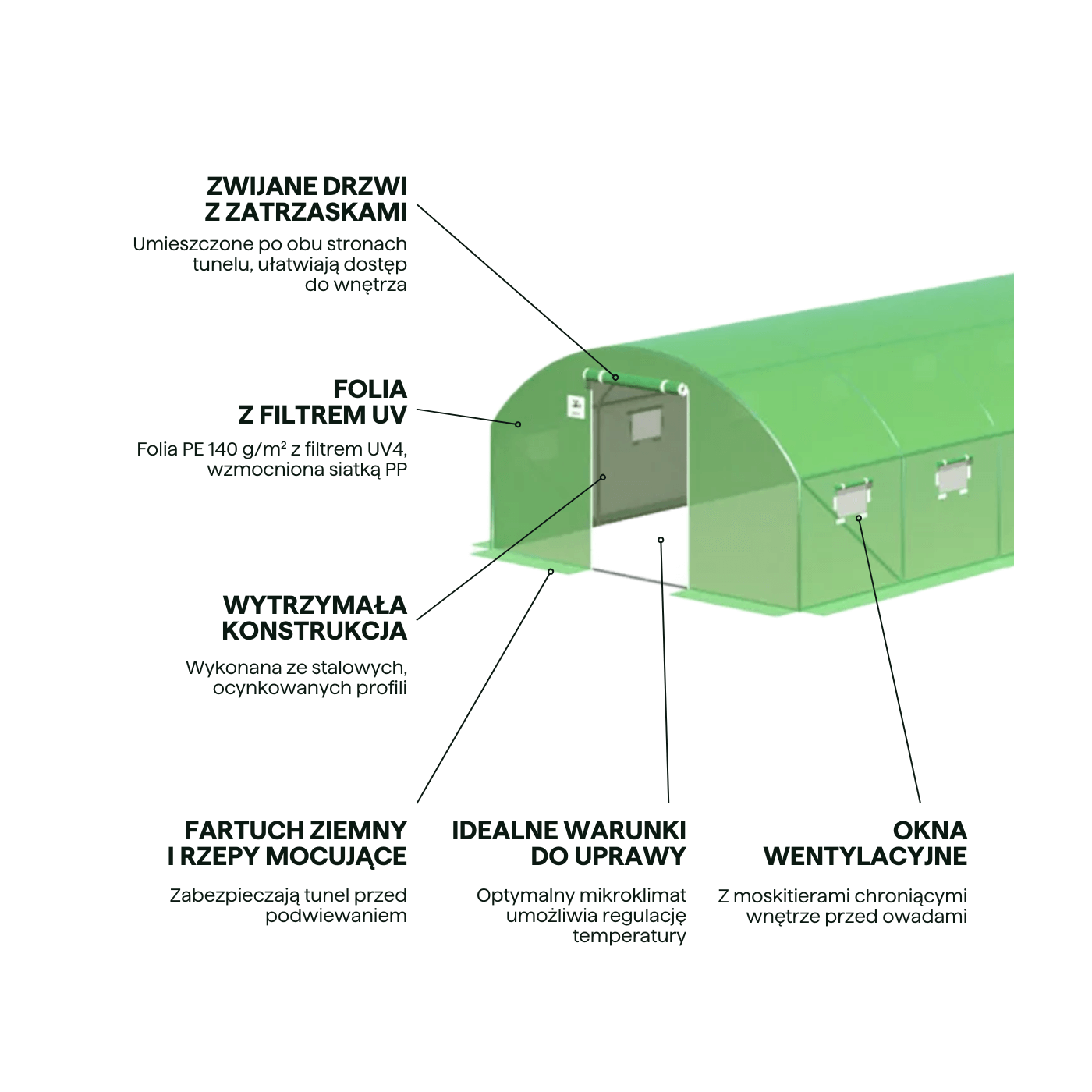 ZWIJANE DRZWI
Z ZATRZASKAMI

Umieszczone po obu stronach tunelu, ułatwiają dostęp do wnętrza

FOLIA
Z FILTREM UV

Folia PE 140 g/m² z filtrem UV4, wzmocniona siatką PP

WYTRZYMAŁA
KONSTRUKCJA

Wykonana ze stalowych, ocynkowanych profili

FARTUCH ZIEMNY
I RZEPY MOCUJĄCE

Zabezpieczają tunel przed podwiewaniem

IDEALNE WARUNKI
DO UPRAWY

Optymalny mikroklimat umożliwia regulację temperatury

OKNA
WENTYLACYJNE

Z moskitierami chroniącymi wnętrze przed owadami