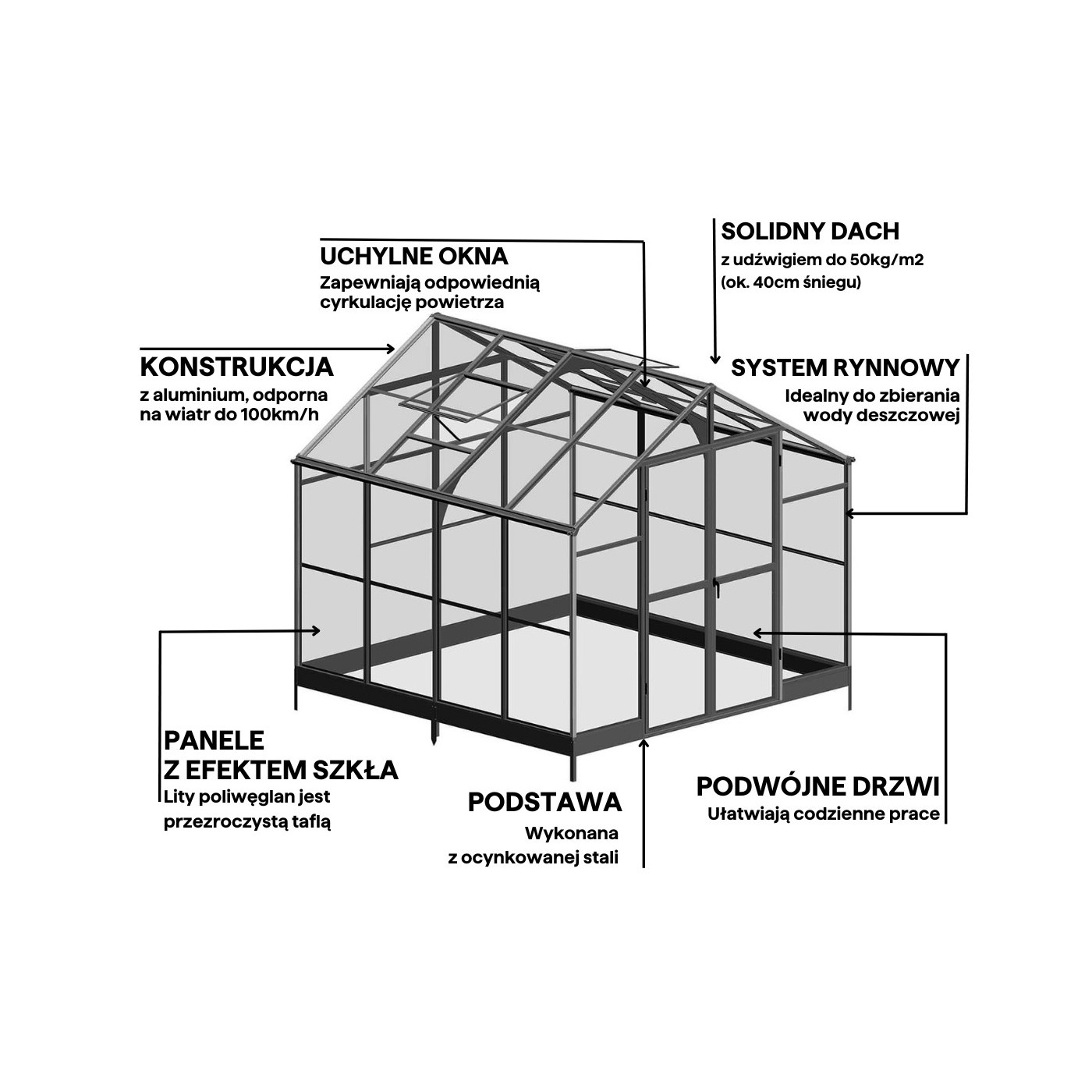 UCHYLNE OKNA
Zapewniają odpowiednią cyrkulację powietrza

SOLIDNY DACH
z udźwigiem do 50kg/m2 (ok. 40cm śniegu)

KONSTRUKCJA
z aluminium, odporna na wiatr do 100km/h

SYSTEM RYNNOWY
Idealny do zbierania wody deszczowej

PANELE
Z EFEKTEM SZKŁA
Lity poliwęglan jest przezroczystą taflą

PODSTAWA
Wykonana z ocynkowanej stali

PODWÓJNE DRZWI
Ułatwiają codzienne prace