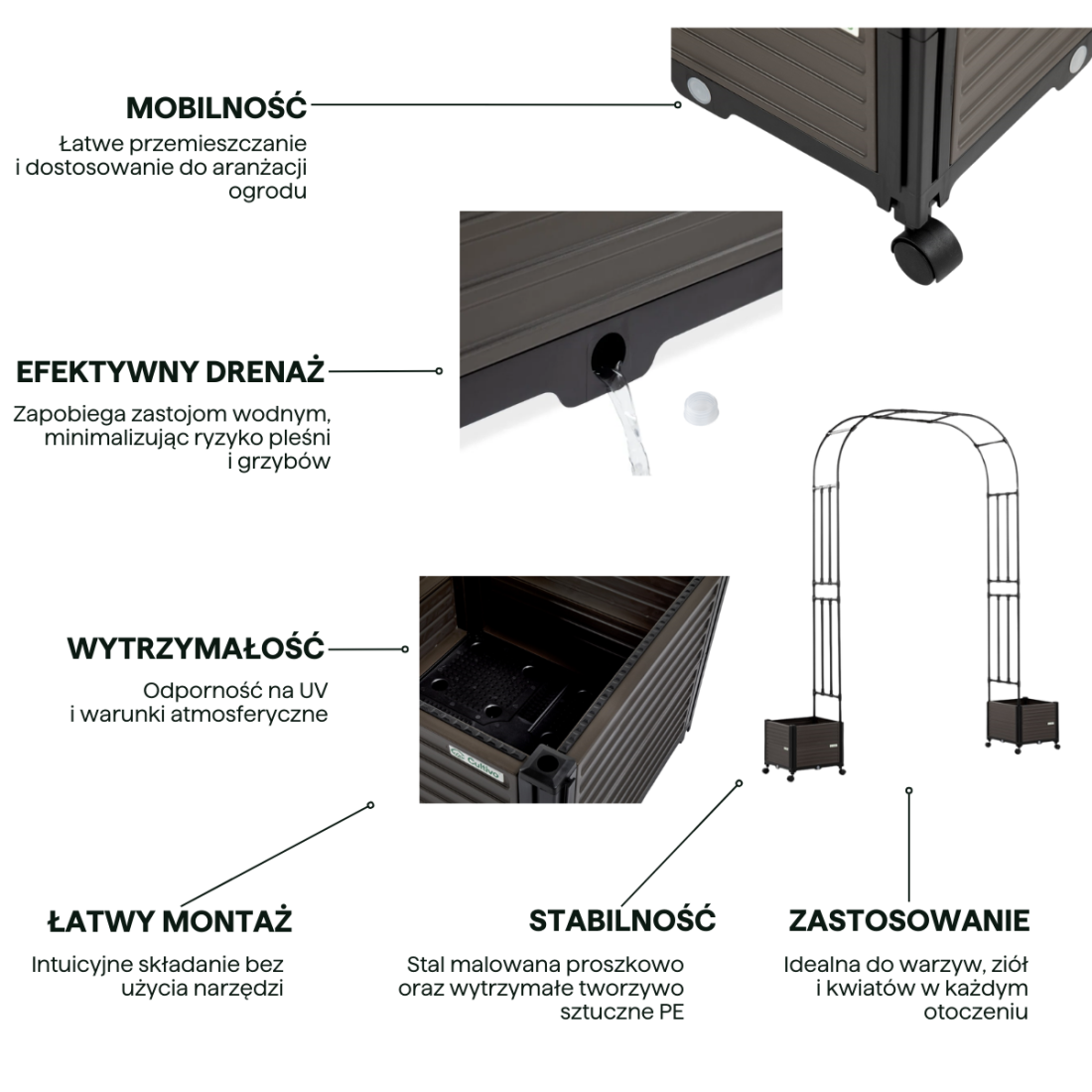 MOBILNOŚĆ

Łatwe przemieszczanie i dostosowanie do aranżacji ogrodu

EFEKTYWNY DRENAŻ

Zapobiega zastojom wodnym, minimalizując ryzyko pleśni i grzybów

WYTRZYMAŁOŚĆ

Odporność na UV i warunki atmosferyczne

Cultivo

ŁATWY MONTAŻ

Intuicyjne składanie bez użycia narzędzi

STABILNOŚĆ

Stal malowana proszkowo oraz wytrzymałe tworzywo sztuczne PE

ZASTOSOWANIE

Idealna do warzyw, ziół i kwiatów w każdym otoczeniu