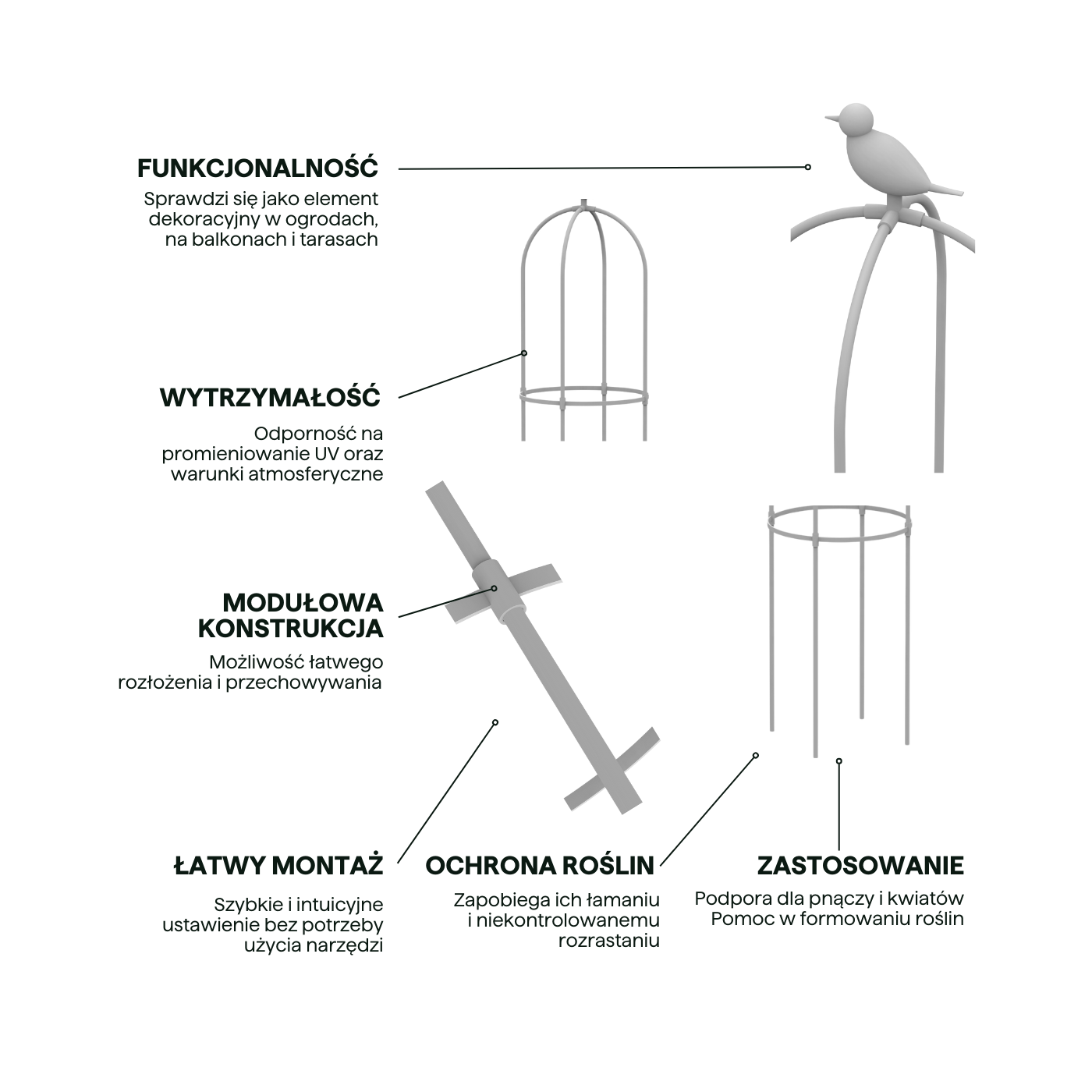 FUNKCJONALNOŚĆ

Sprawdzi się jako element dekoracyjny w ogrodach, na balkonach i tarasach

WYTRZYMAŁOŚĆ

Odporność na promieniowanie UV oraz warunki atmosferyczne

MODUŁOWA KONSTRUKCJA

Możliwość łatwego rozłożenia i przechowywania

ŁATWY MONTAŻ

Szybkie i intuicyjne ustawienie bez potrzeby użycia narzędzi

OCHRONA ROŚLIN

Zapobiega ich łamaniu i niekontrolowanemu rozrastaniu

ZASTOSOWANIE

Podpora dla pnączy i kwiatów
Pomoc w formowaniu roślin