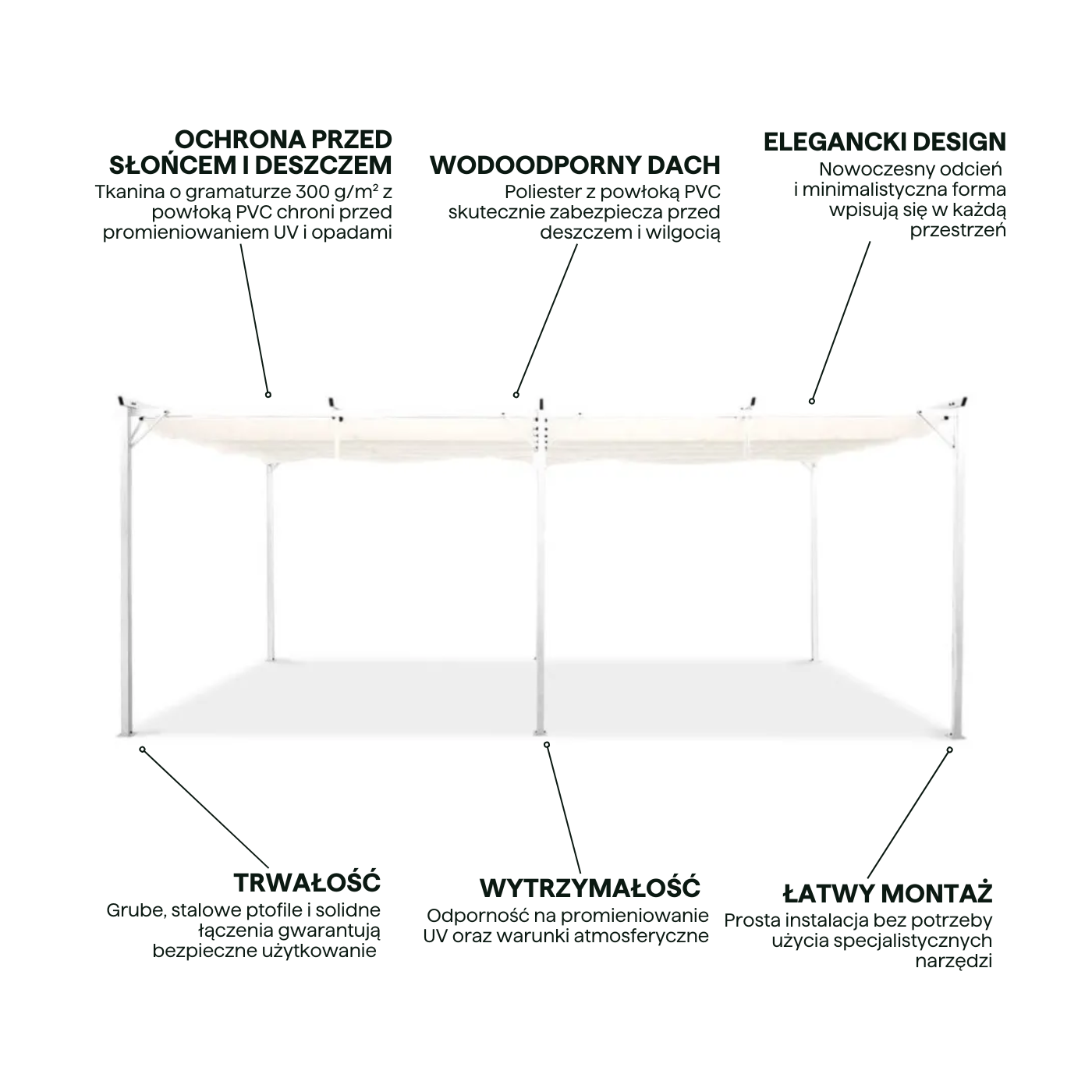 OCHRONA PRZED SŁOŃCEM I DESZCZEM
Tkanina o gramaturze 300 g/m² z powłoką PVC chroni przed promieniowaniem UV i opadami

WODOODPORNY DACH
Poliester z powłoką PVC skutecznie zabezpiecza przed deszczem i wilgocią

ELEGANCKI DESIGN
Nowoczesny odcień i minimalistyczna forma wpisują się w każdą przestrzeń

TRWAŁOŚĆ
Grube, stalowe ptofile i solidne łączenia gwarantują bezpieczne użytkowanie

WYTRZYMAŁOŚĆ
Odporność na promieniowanie UV oraz warunki atmosferyczne

ŁATWY MONTAŻ
Prosta instalacja bez potrzeby użycia specjalistycznych narzędzi