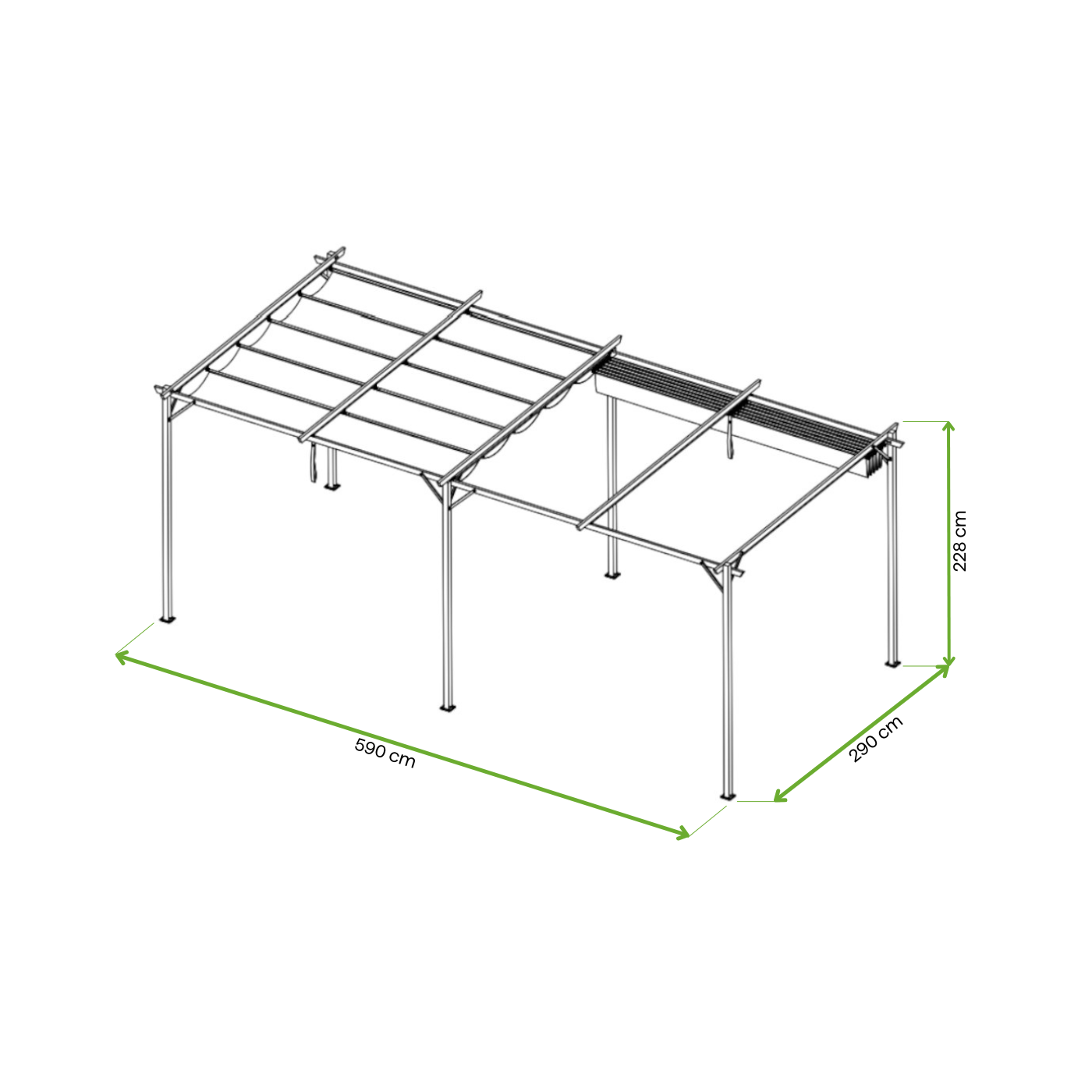 228 cm
590 cm
290 cm