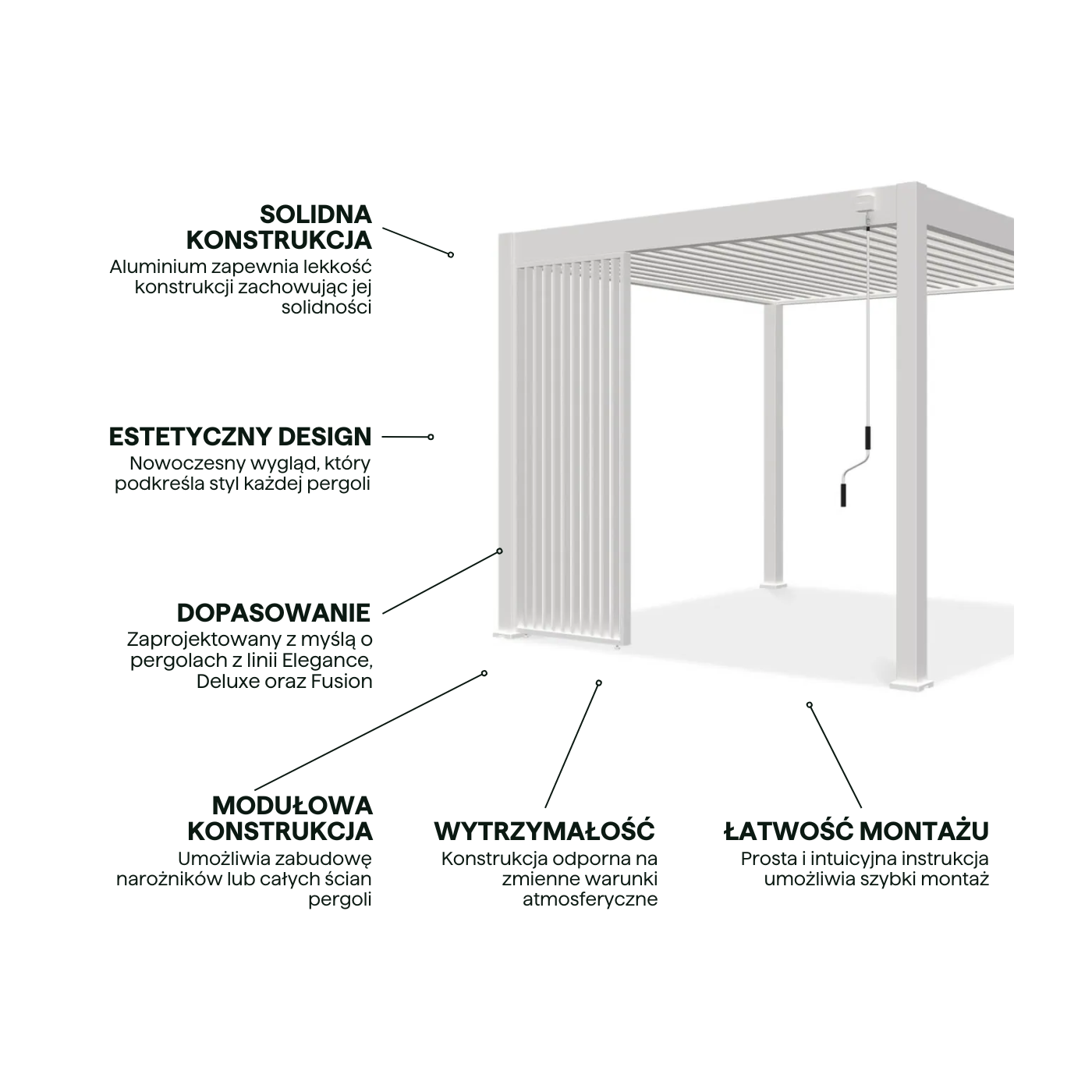 SOLIDNA KONSTRUKCJA
Aluminium zapewnia lekkość konstrukcji zachowując jej solidności

ESTETYCZNY DESIGN
Nowoczesny wygląd, który podkreśla styl każdej pergoli

DOPASOWANIE
Zaprojektowany z myślą o pergolach z linii Elegance, Deluxe oraz Fusion

MODUŁOWA KONSTRUKCJA
Umożliwia zabudowę narożników lub całych ścian pergoli

WYTRZYMAŁOŚĆ
Konstrukcja odporna na zmienne warunki atmosferyczne

ŁATWOŚĆ MONTAŻU
Prosta i intuicyjna instrukcja umożliwia szybki montaż