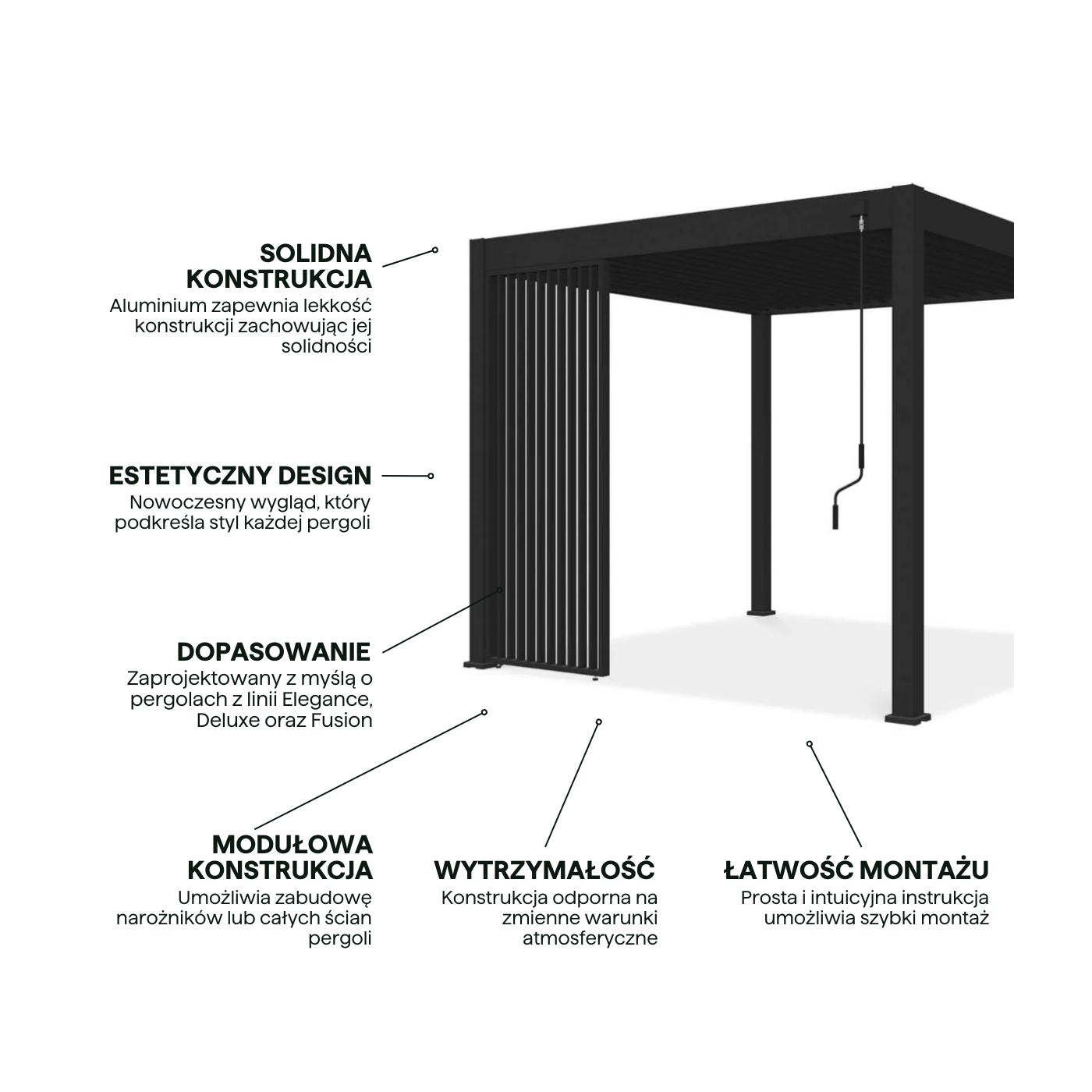 SOLIDNA KONSTRUKCJA
Aluminium zapewnia lekkość konstrukcji zachowując jej solidności

ESTETYCZNY DESIGN
Nowoczesny wygląd, który podkreśla styl każdej pergoli

DOPASOWANIE
Zaprojektowany z myślą o pergolach z linii Elegance, Deluxe oraz Fusion

MODUŁOWA KONSTRUKCJA
Umożliwia zabudowę narożników lub całych ścian pergoli

WYTRZYMAŁOŚĆ
Konstrukcja odporna na zmienne warunki atmosferyczne

ŁATWOŚĆ MONTAŻU
Prosta i intuicyjna instrukcja umożliwia szybki montaż