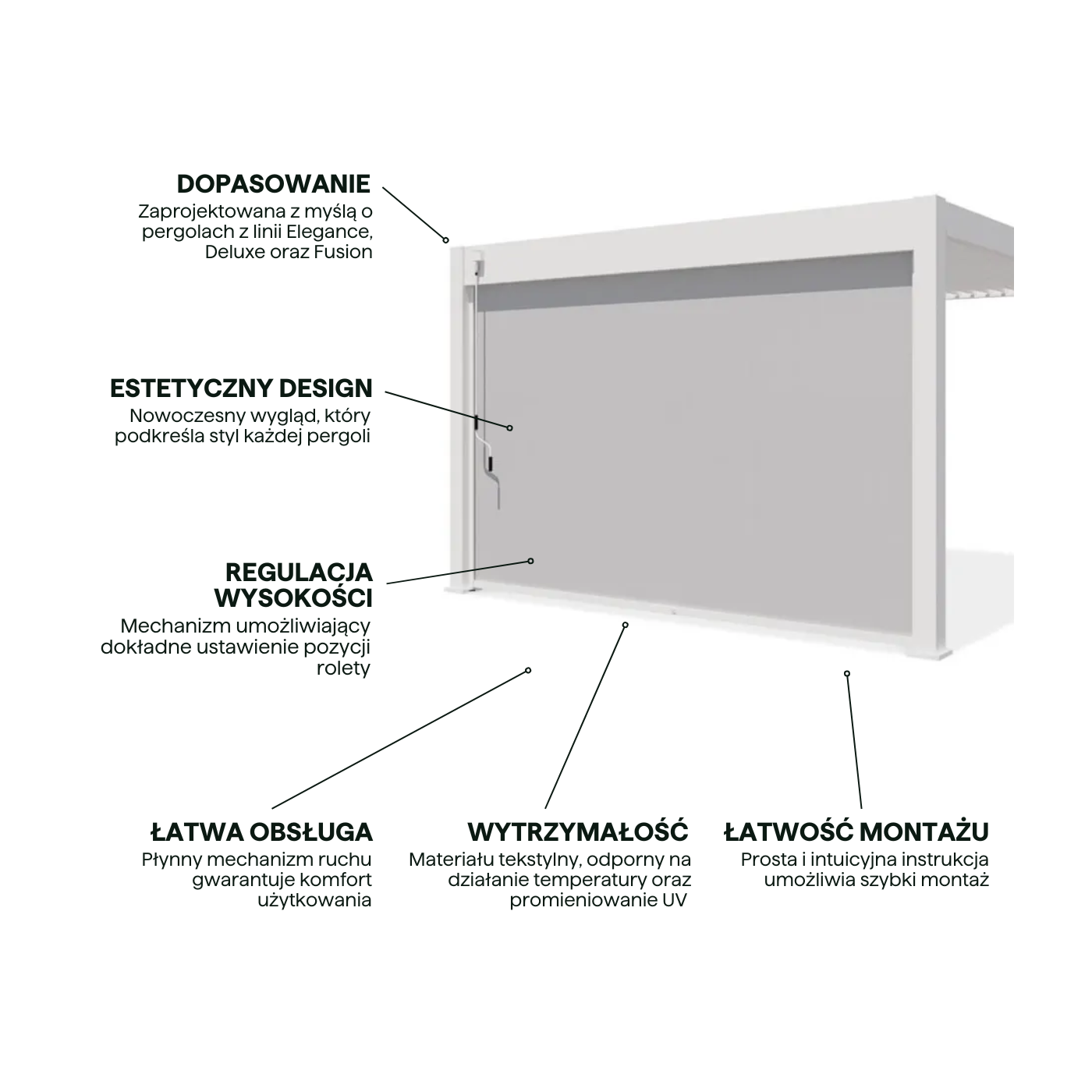 DOPASOWANIE
Zaprojektowana z myślą o pergolach z linii Elegance, Deluxe oraz Fusion

ESTETYCZNY DESIGN
Nowoczesny wygląd, który podkreśla styl każdej pergoli

REGULACJA WYSOKOŚCI
Mechanizm umożliwiający dokładne ustawienie pozycji rolety

ŁATWA OBSŁUGA
Płynny mechanizm ruchu gwarantuje komfort użytkowania

WYTRZYMAŁOŚĆ
Materiału tekstylny, odporny na działanie temperatury oraz promieniowanie UV

ŁATWOŚĆ MONTAŻU
Prosta i intuicyjna instrukcja umożliwia szybki montaż