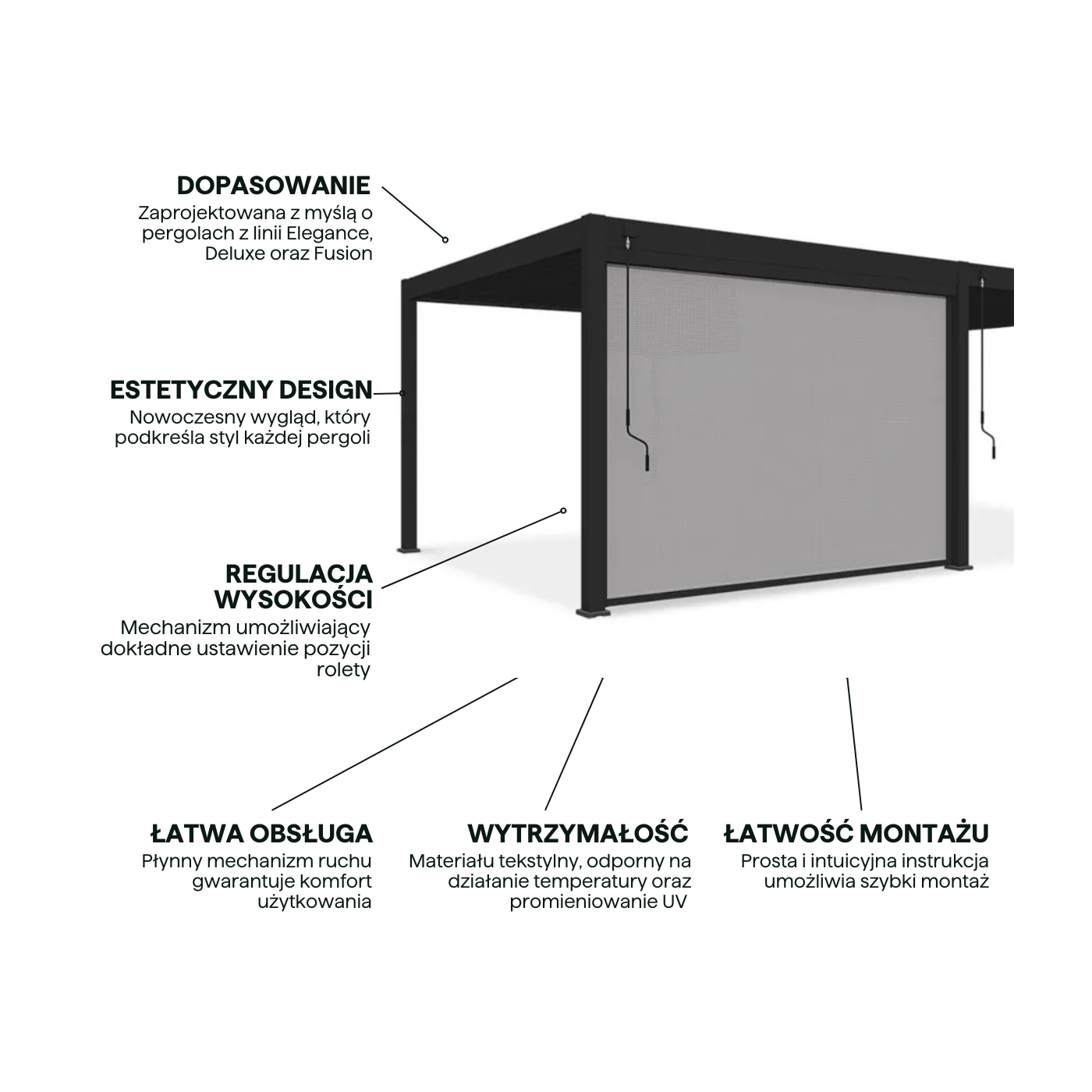 DOPASOWANIE
Zaprojektowana z myślą o pergolach z linii Elegance, Deluxe oraz Fusion

ESTETYCZNY DESIGN
Nowoczesny wygląd, który podkreśla styl każdej pergoli

REGULACJA WYSOKOŚCI
Mechanizm umożliwiający dokładne ustawienie pozycji rolety

ŁATWA OBSŁUGA
Płynny mechanizm ruchu gwarantuje komfort użytkowania

WYTRZYMAŁOŚĆ
Materiału tekstylny, odporny na działanie temperatury oraz promieniowanie UV

ŁATWOŚĆ MONTAŻU
Prosta i intuicyjna instrukcja umożliwia szybki montaż