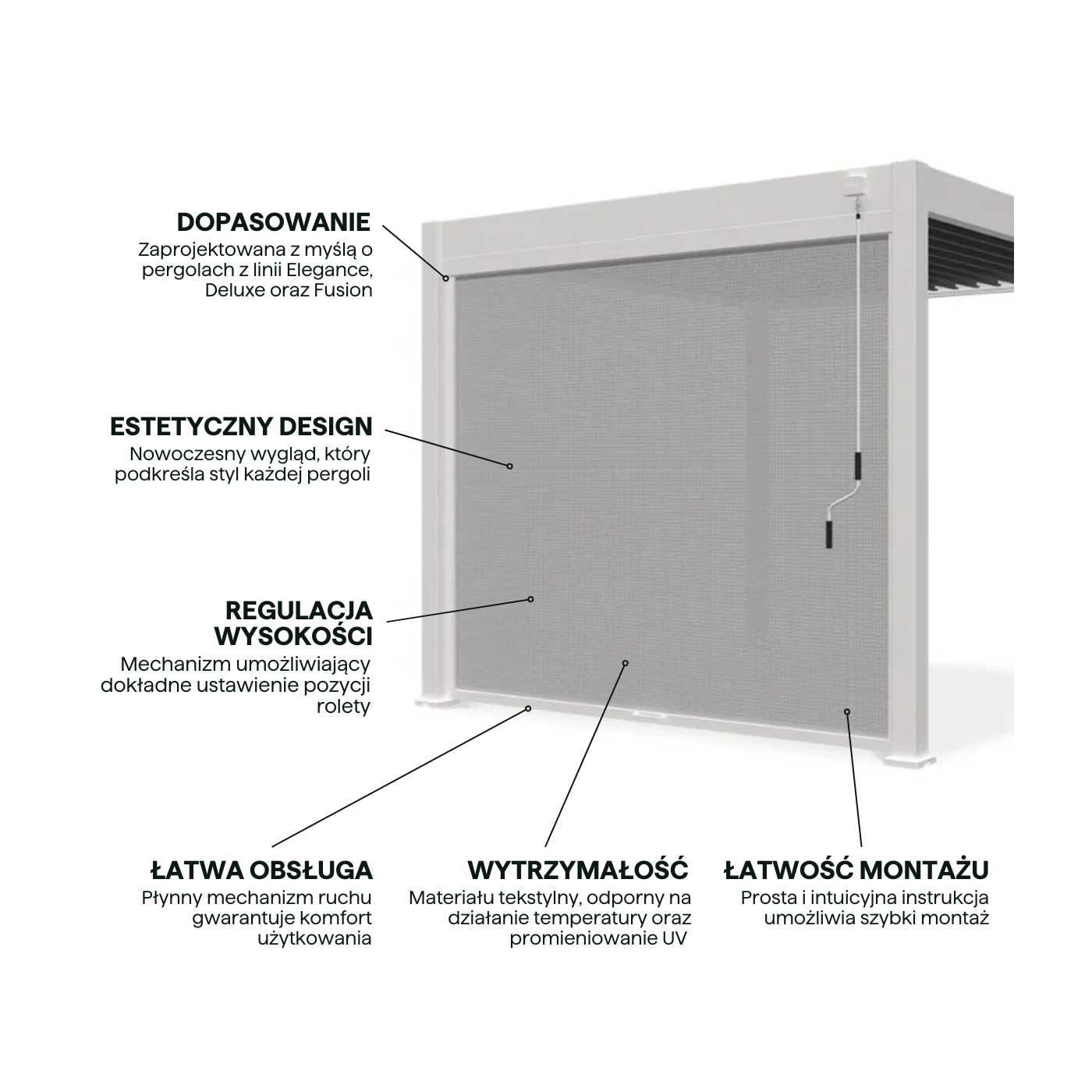 DOPASOWANIE
Zaprojektowana z myślą o pergolach z linii Elegance, Deluxe oraz Fusion

ESTETYCZNY DESIGN
Nowoczesny wygląd, który podkreśla styl każdej pergoli

REGULACJA WYSOKOŚCI
Mechanizm umożliwiający dokładne ustawienie pozycji rolety

ŁATWA OBSŁUGA
Płynny mechanizm ruchu gwarantuje komfort użytkowania

WYTRZYMAŁOŚĆ
Materiału tekstylny, odporny na działanie temperatury oraz promieniowanie UV

ŁATWOŚĆ MONTAŻU
Prosta i intuicyjna instrukcja umożliwia szybki montaż