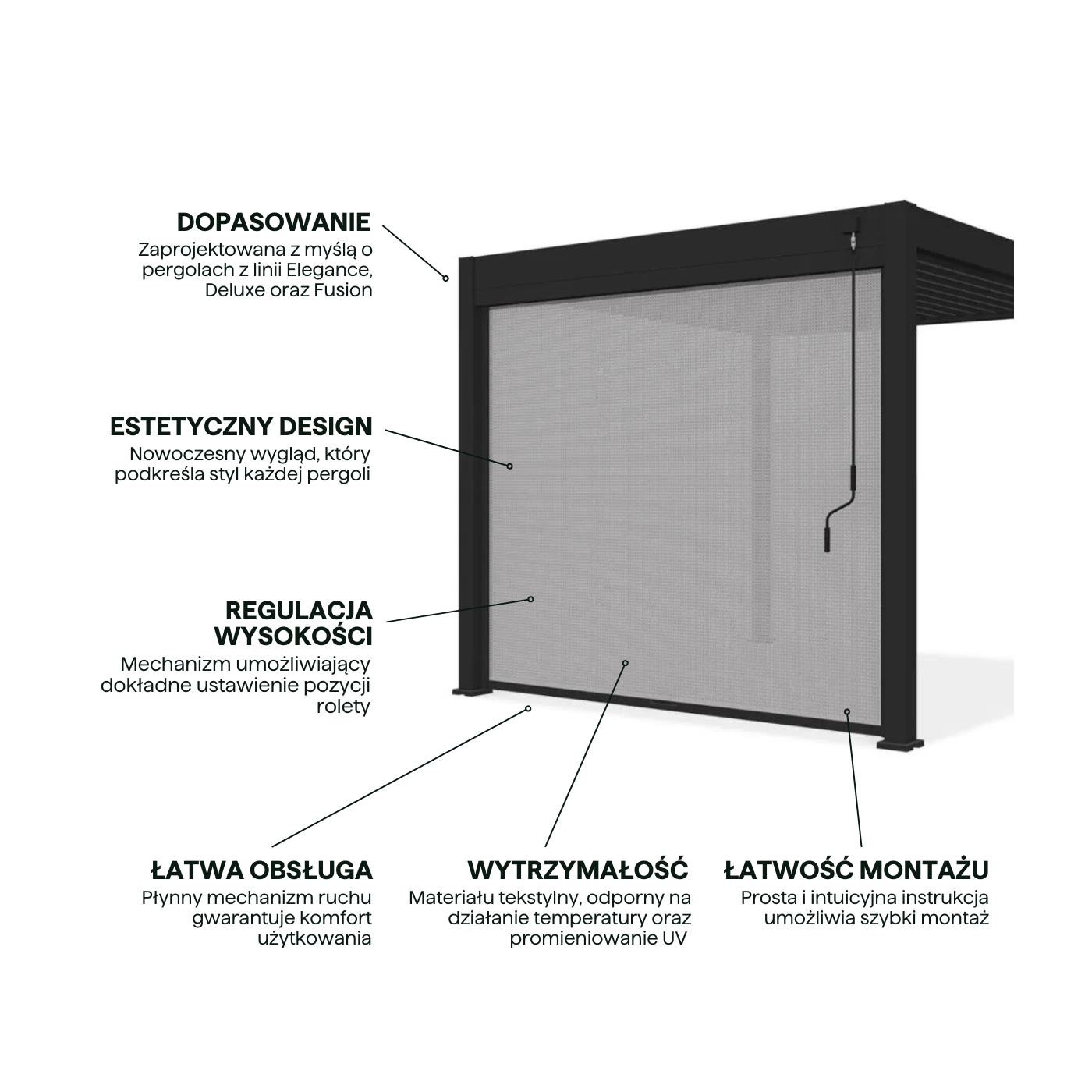 DOPASOWANIE
Zaprojektowana z myślą o pergolach z linii Elegance, Deluxe oraz Fusion

ESTETYCZNY DESIGN
Nowoczesny wygląd, który podkreśla styl każdej pergoli

REGULACJA WYSOKOŚCI
Mechanizm umożliwiający dokładne ustawienie pozycji rolety

ŁATWA OBSŁUGA
Płynny mechanizm ruchu gwarantuje komfort użytkowania

WYTRZYMAŁOŚĆ
Materiału tekstylny, odporny na działanie temperatury oraz promieniowanie UV

ŁATWOŚĆ MONTAŻU
Prosta i intuicyjna instrukcja umożliwia szybki montaż