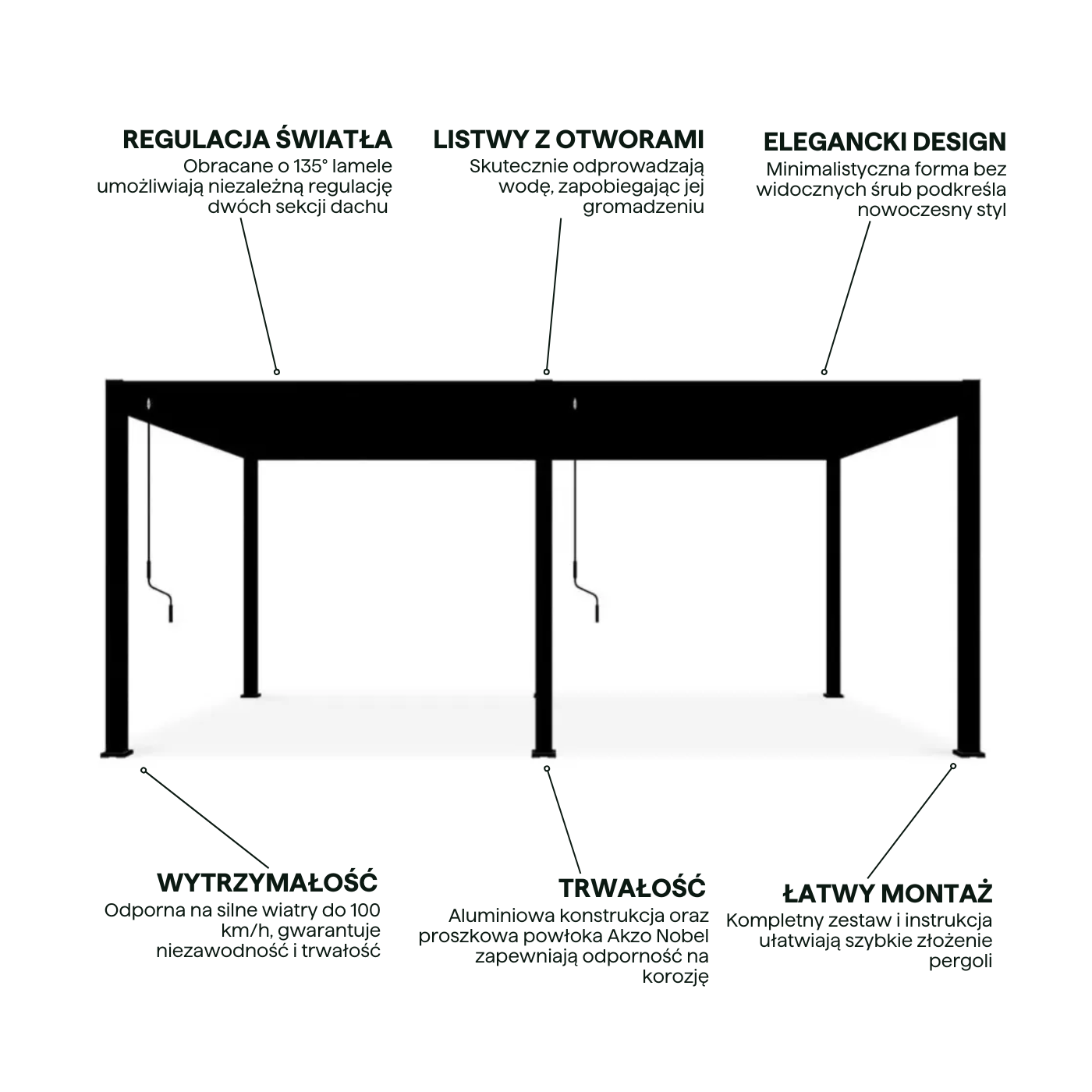 REGULACJA ŚWIATŁA
Obracane o 135° lamele umożliwiają niezależną regulację dwóch sekcji dachu

LISTWY Z OTWORAMI
Skutecznie odprowadzają wodę, zapobiegając jej gromadzeniu

ELEGANCKI DESIGN
Minimalistyczna forma bez widocznych śrub podkreśla nowoczesny styl

WYTRZYMAŁOŚĆ
Odporna na silne wiatry do 100 km/h, gwarantuje niezawodność i trwałość

TRWAŁOŚĆ
Aluminiowa konstrukcja oraz proszkowa powłoka Akzo Nobel zapewniają odporność na korozję

ŁATWY MONTAŻ
Kompletny zestaw i instrukcja ułatwiają szybkie złożenie pergoli