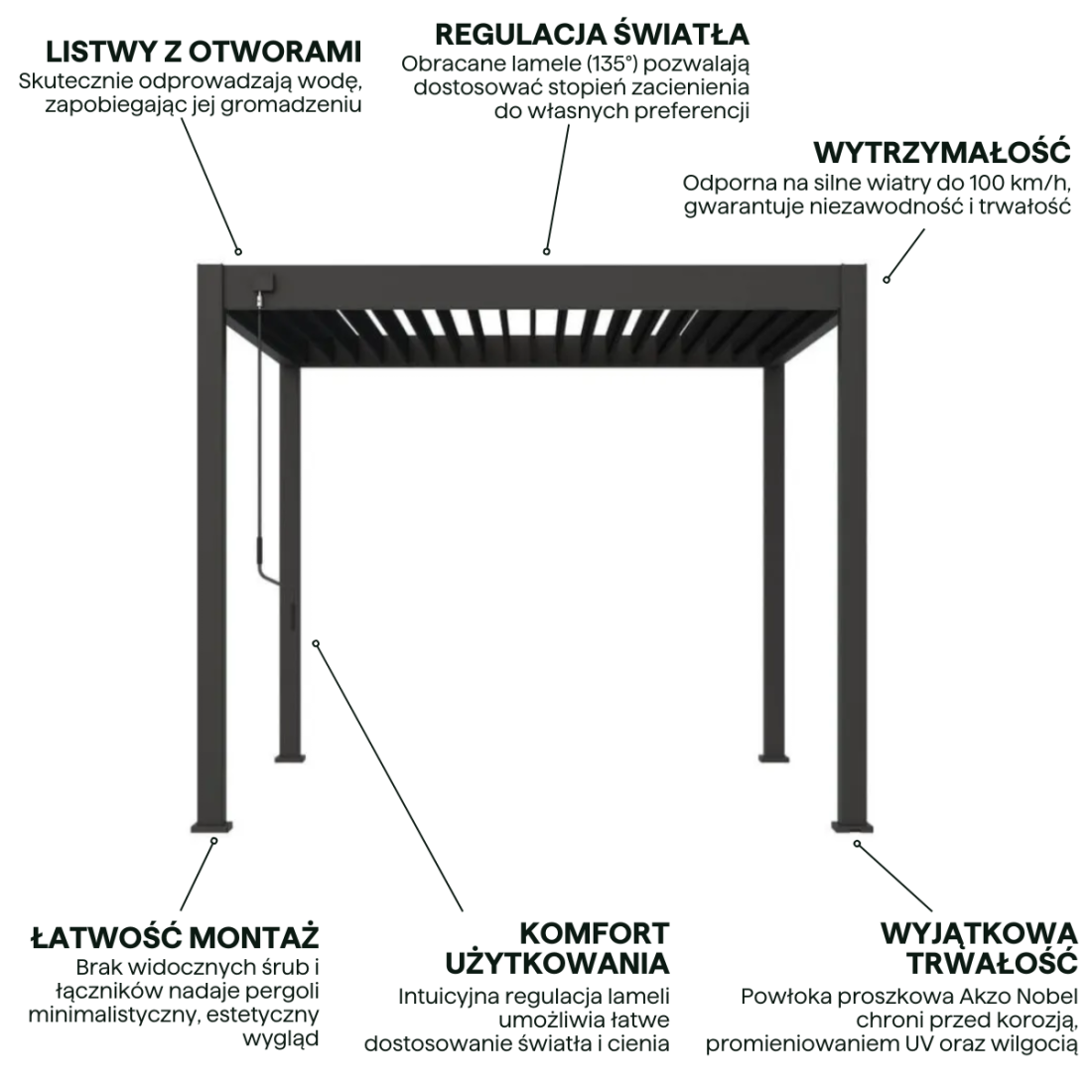 LISTWY Z OTWORAMI
Skutecznie odprowadzają wodę, zapobiegając jej gromadzeniu

REGULACJA ŚWIATŁA
Obracane lamele (135°) pozwalają dostosować stopień zacienienia do własnych preferencji

WYTRZYMAŁOŚĆ
Odporna na silne wiatry do 100 km/h, gwarantuje niezawodność i trwałość

ŁATWOŚĆ MONTAŻ
Brak widocznych śrub i łączników nadaje pergoli minimalistyczny, estetyczny wygląd

KOMFORT UŻYTKOWANIA
Intuicyjna regulacja lameli umożliwia łatwe dostosowanie światła i cienia

WYJĄTKOWA TRWAŁOŚĆ
Powłoka proszkowa Akzo Nobel chroni przed korozją, promieniowaniem UV oraz wilgocią