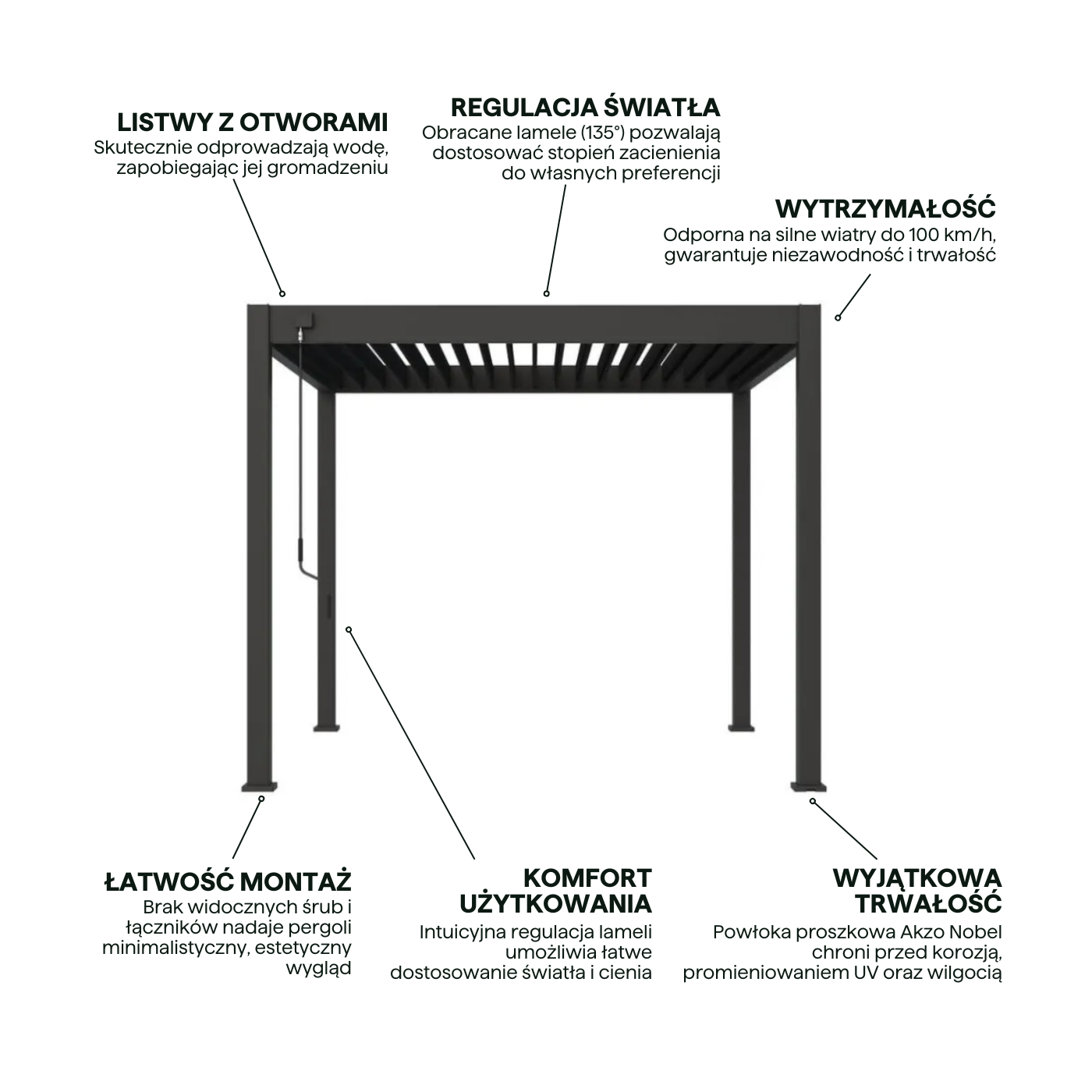 LISTWY Z OTWORAMI
Skutecznie odprowadzają wodę, zapobiegając jej gromadzeniu

REGULACJA ŚWIATŁA
Obracane lamele (135°) pozwalają dostosować stopień zacienienia do własnych preferencji

WYTRZYMAŁOŚĆ
Odporna na silne wiatry do 100 km/h, gwarantuje niezawodność i trwałość

ŁATWOŚĆ MONTAŻ
Brak widocznych śrub i łączników nadaje pergoli minimalistyczny, estetyczny wygląd

KOMFORT UŻYTKOWANIA
Intuicyjna regulacja lameli umożliwia łatwe dostosowanie światła i cienia

WYJĄTKOWA TRWAŁOŚĆ
Powłoka proszkowa Akzo Nobel chroni przed korozją, promieniowaniem UV oraz wilgocią