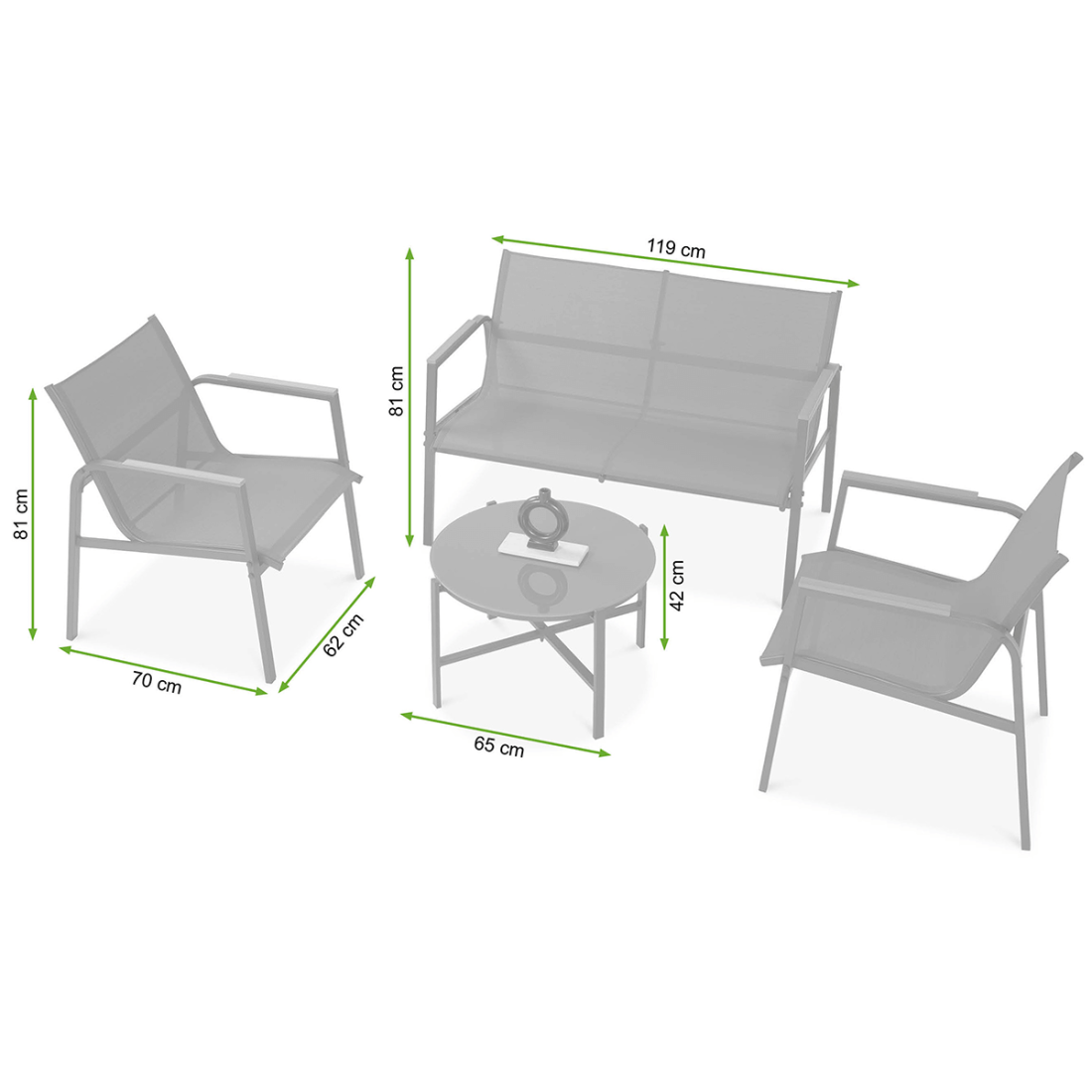 119 cm

81 cm

81 cm

42 cm

62 cm

70 cm

65 cm