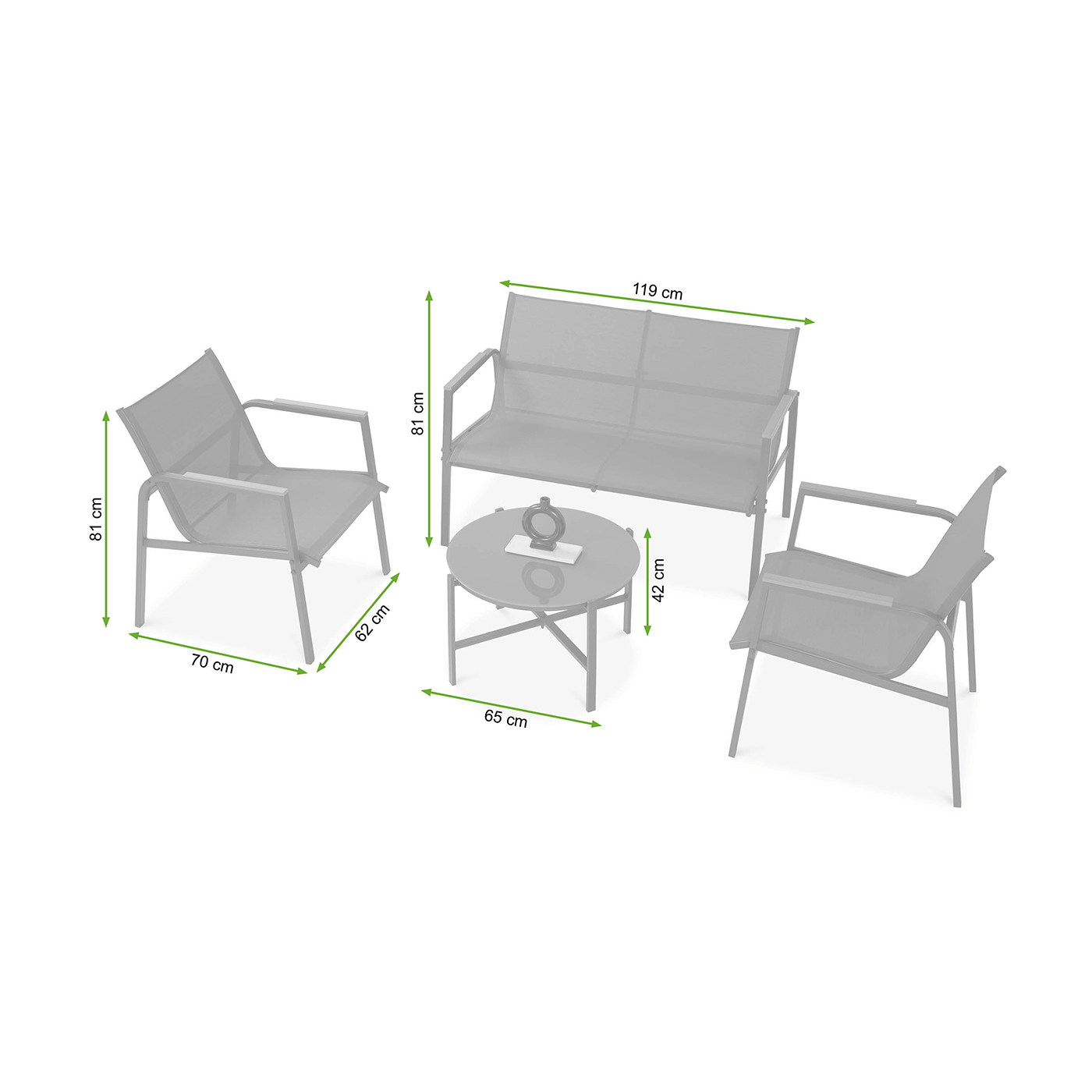 119 cm
81 cm
81 cm
42 cm
62 cm
70 cm
65 cm