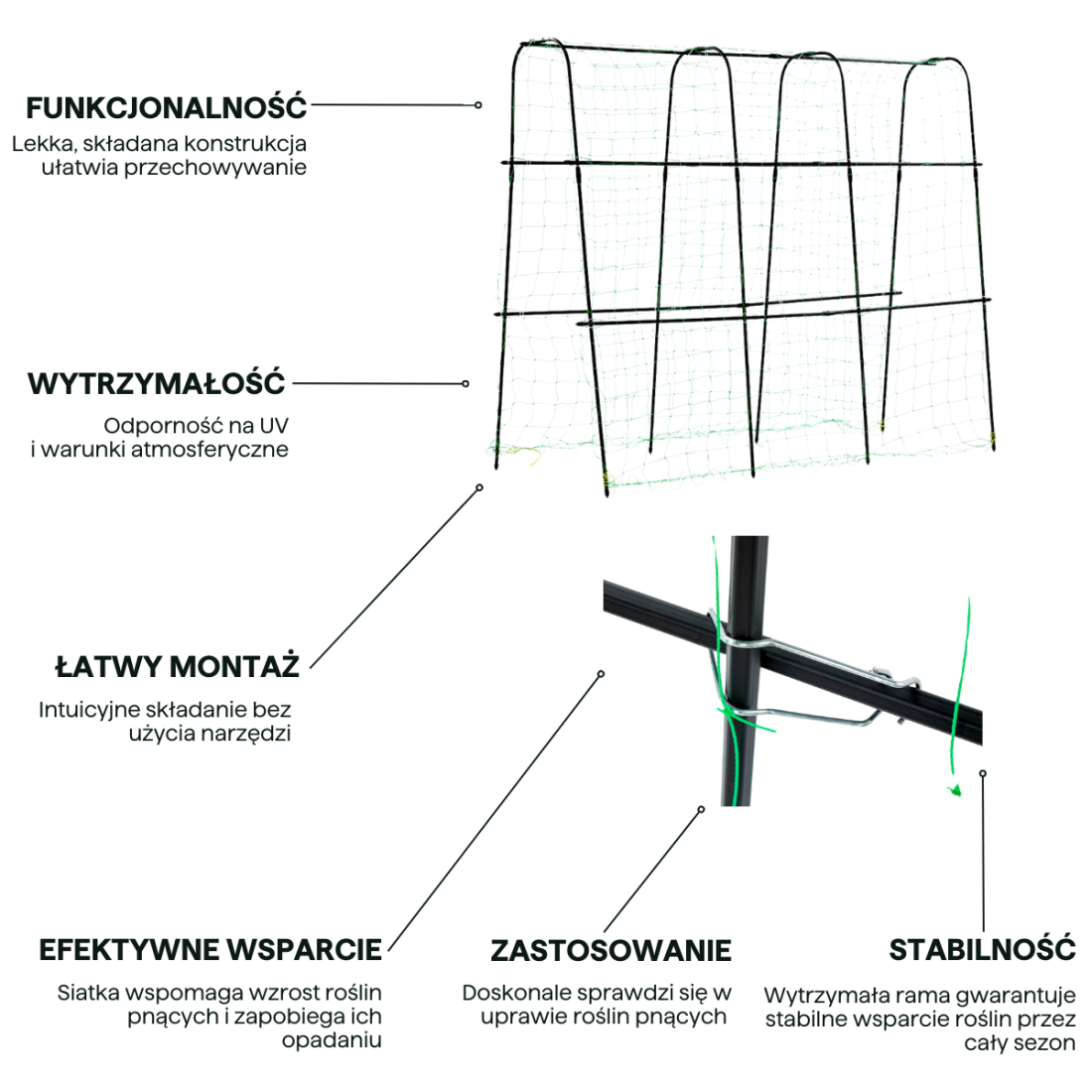 FUNKCJONALNOŚĆ

Lekka, składana konstrukcja ułatwia przechowywanie

WYTRZYMAŁOŚĆ

Odporność na UV i warunki atmosferyczne

ŁATWY MONTAŻ

Intuicyjne składanie bez użycia narzędzi

EFEKTYWNE WSPARCIE

Siatka wspomaga wzrost roślin pnących i zapobiega ich opadaniu

ZASTOSOWANIE

Doskonale sprawdzi się w uprawie roślin pnących

STABILNOŚĆ

Wytrzymała rama gwarantuje stabilne wsparcie roślin przez cały sezon