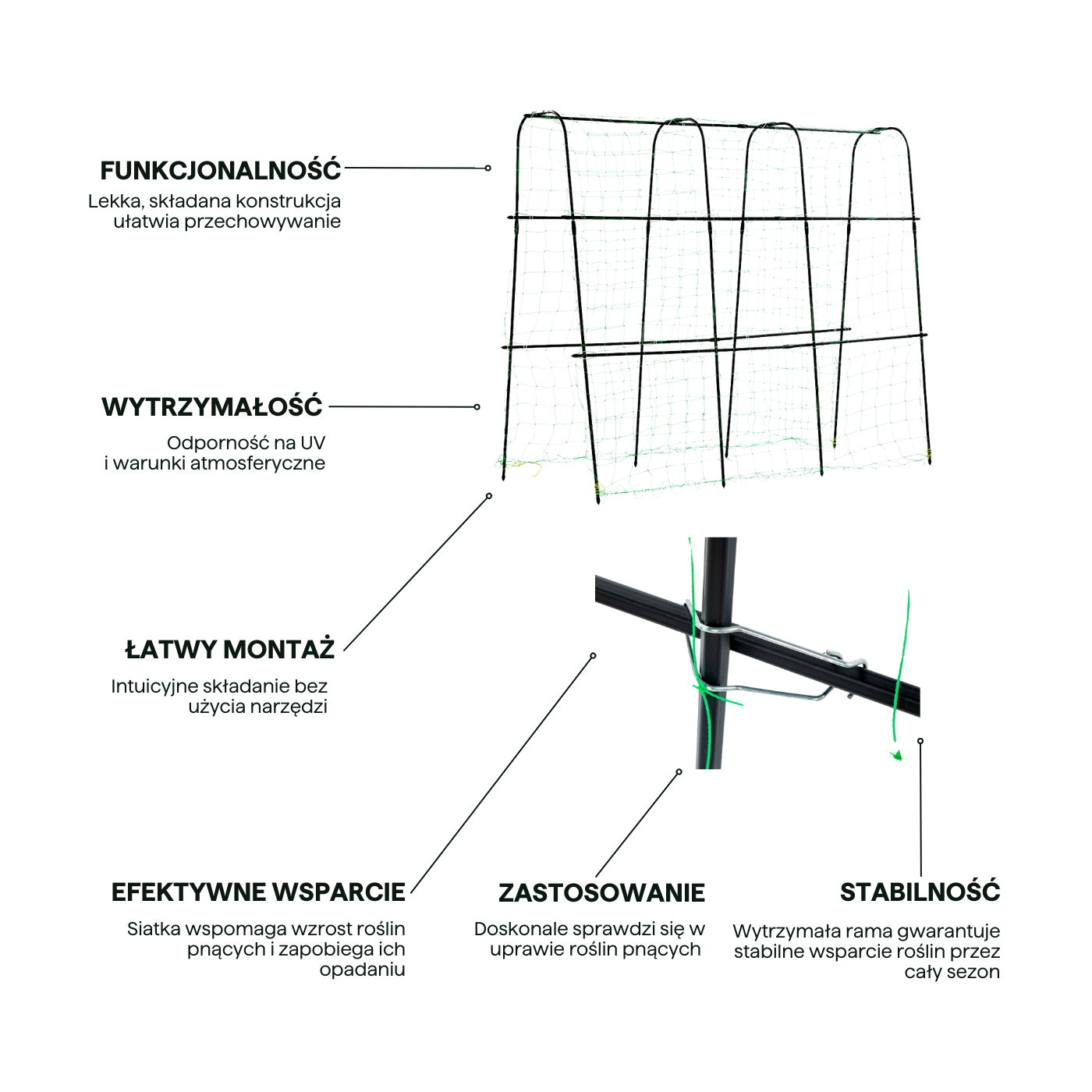 FUNKCJONALNOŚĆ
Lekka, składana konstrukcja ułatwia przechowywanie

WYTRZYMAŁOŚĆ
Odporność na UV i warunki atmosferyczne

ŁATWY MONTAŻ
Intuicyjne składanie bez użycia narzędzi

EFEKTYWNE WSPARCIE
Siatka wspomaga wzrost roślin pnących i zapobiega ich opadaniu

ZASTOSOWANIE
Doskonale sprawdzi się w uprawie roślin pnących

STABILNOŚĆ
Wytrzymała rama gwarantuje stabilne wsparcie roślin przez cały sezon