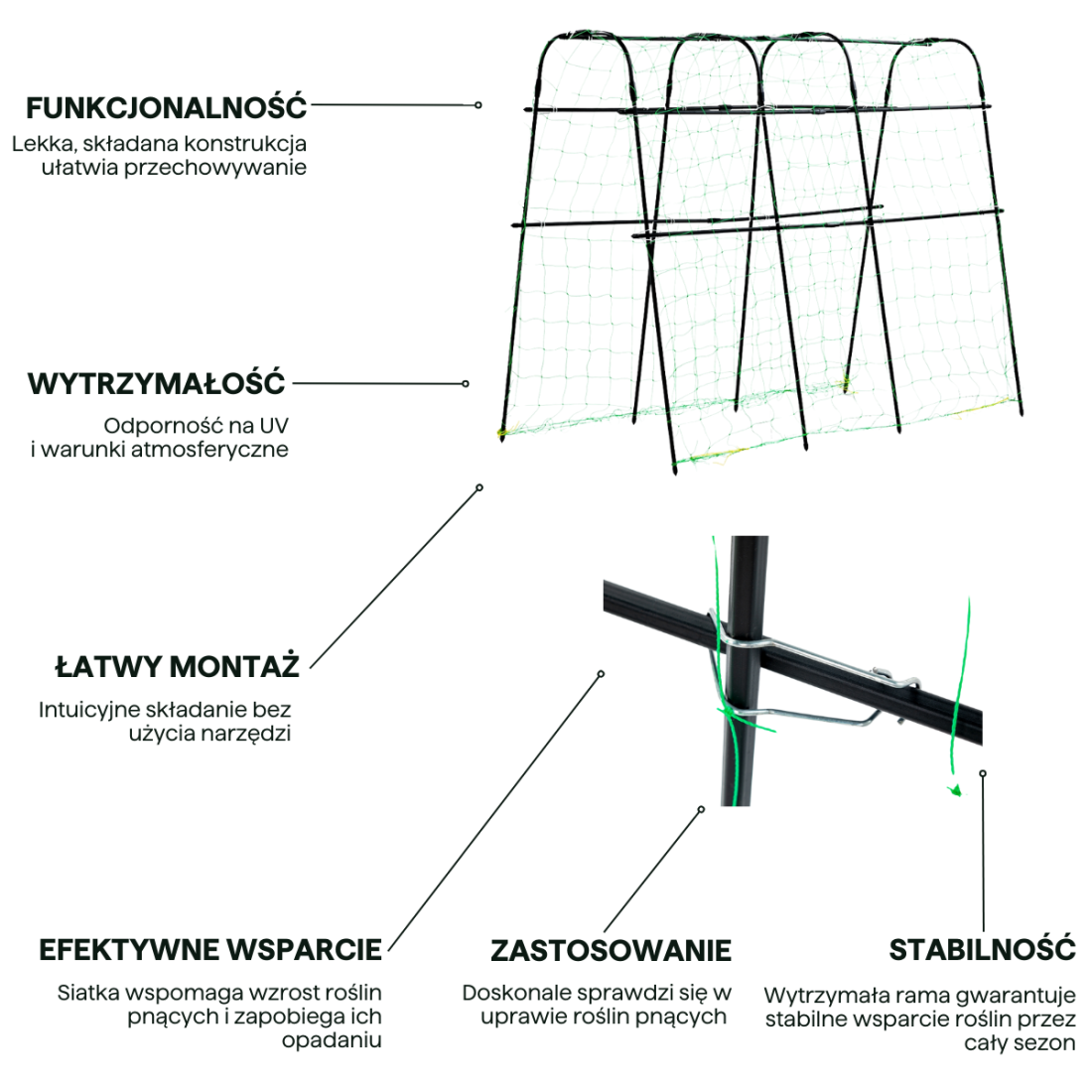 FUNKCJONALNOŚĆ

Lekka, składana konstrukcja ułatwia przechowywanie

WYTRZYMAŁOŚĆ

Odporność na UV i warunki atmosferyczne

ŁATWY MONTAŻ

Intuicyjne składanie bez użycia narzędzi

EFEKTYWNE WSPARCIE

Siatka wspomaga wzrost roślin pnących i zapobiega ich opadaniu

ZASTOSOWANIE

Doskonale sprawdzi się w uprawie roślin pnących

STABILNOŚĆ

Wytrzymała rama gwarantuje stabilne wsparcie roślin przez cały sezon