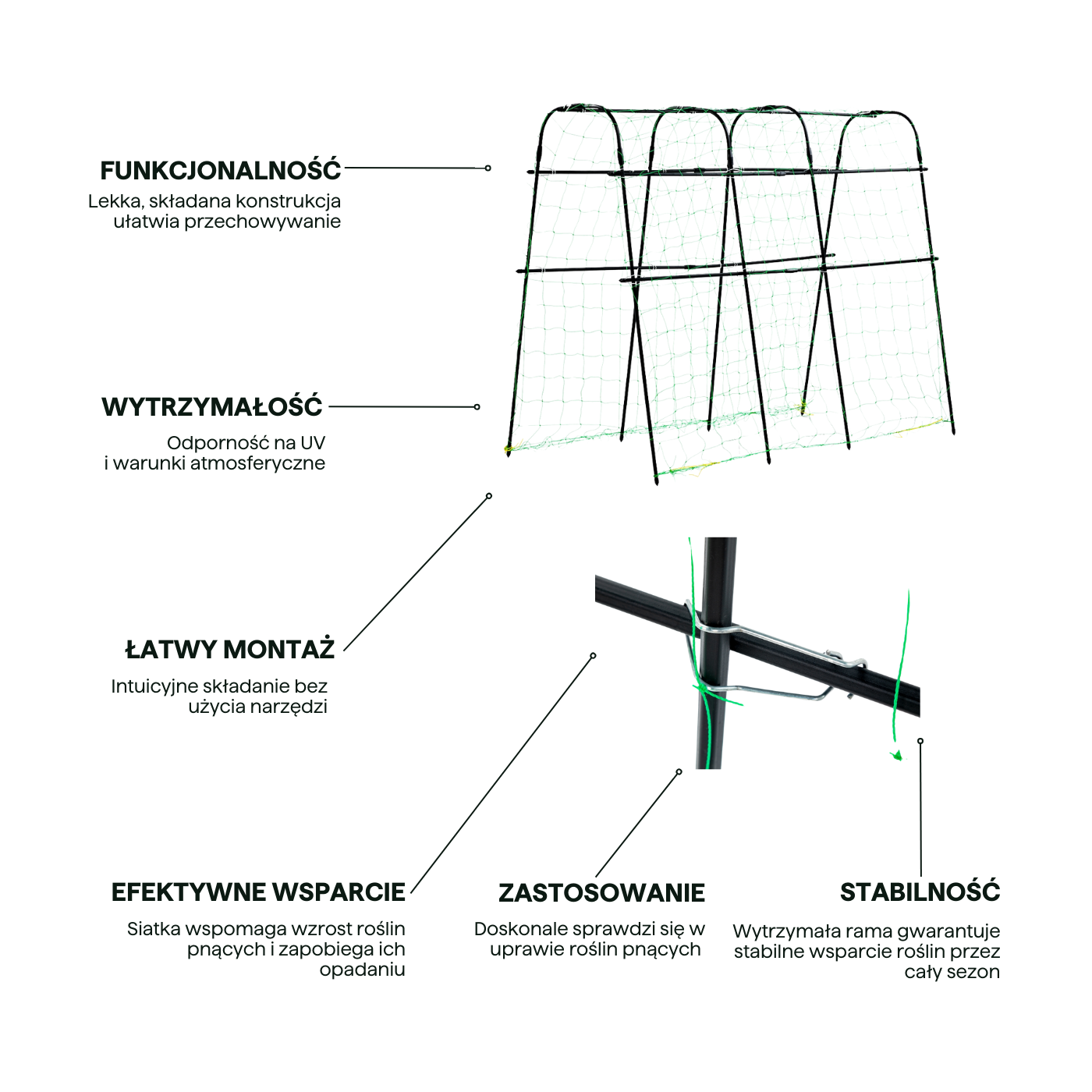 FUNKCJONALNOŚĆ

Lekka, składana konstrukcja ułatwia przechowywanie

WYTRZYMAŁOŚĆ

Odporność na UV i warunki atmosferyczne

ŁATWY MONTAŻ

Intuicyjne składanie bez użycia narzędzi

EFEKTYWNE WSPARCIE

Siatka wspomaga wzrost roślin pnących i zapobiega ich opadaniu

ZASTOSOWANIE

Doskonale sprawdzi się w uprawie roślin pnących

STABILNOŚĆ

Wytrzymała rama gwarantuje stabilne wsparcie roślin przez cały sezon