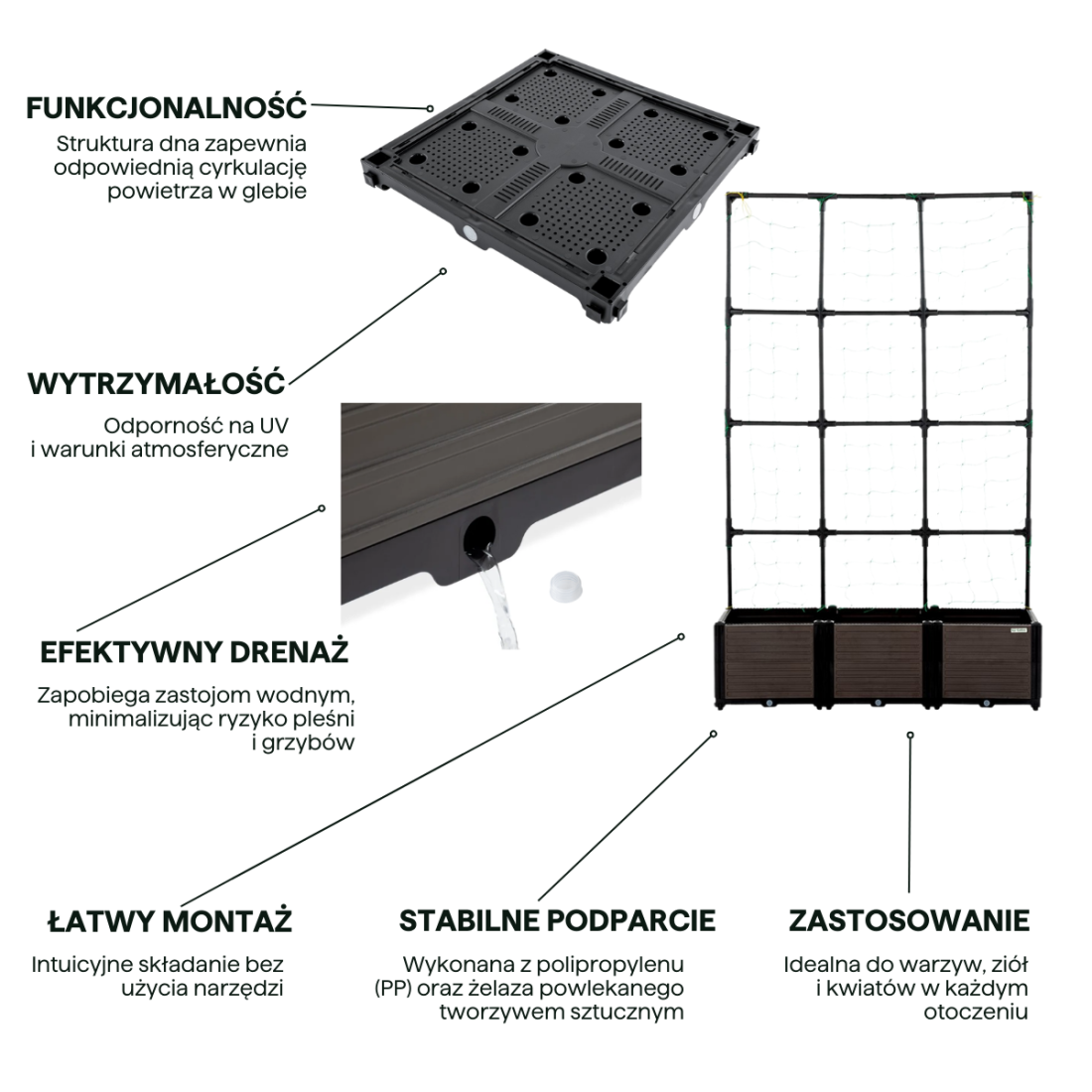 FUNKCJONALNOŚĆ

Struktura dna zapewnia odpowiednią cyrkulację powietrza w glebie

WYTRZYMAŁOŚĆ

Odporność na UV i warunki atmosferyczne

EFEKTYWNY DRENAŻ

Zapobiega zastojom wodnym, minimalizując ryzyko pleśni i grzybów

ŁATWY MONTAŻ

Intuicyjne składanie bez użycia narzędzi

STABILNE PODPARCIE

Wykonana z polipropylenu (PP) oraz żelaza powlekanego tworzywem sztucznym

ZASTOSOWANIE

Idealna do warzyw, ziół i kwiatów w każdym otoczeniu