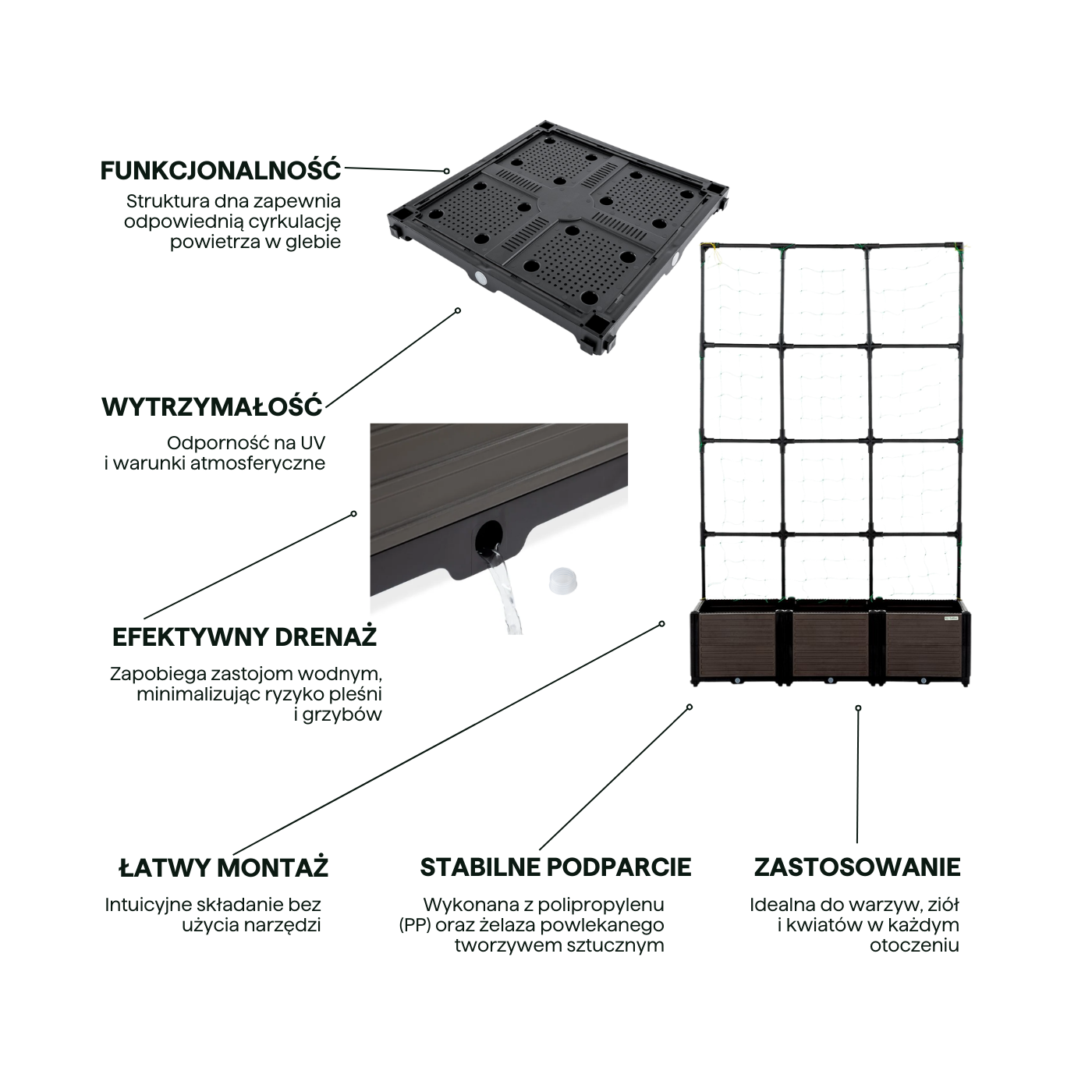 FUNKCJONALNOŚĆ

Struktura dna zapewnia odpowiednią cyrkulację powietrza w glebie

WYTRZYMAŁOŚĆ

Odporność na UV i warunki atmosferyczne

EFEKTYWNY DRENAŻ

Zapobiega zastojom wodnym, minimalizując ryzyko pleśni i grzybów

ŁATWY MONTAŻ

Intuicyjne składanie bez użycia narzędzi

STABILNE PODPARCIE

Wykonana z polipropylenu (PP) oraz żelaza powlekanego tworzywem sztucznym

ZASTOSOWANIE

Idealna do warzyw, ziół i kwiatów w każdym otoczeniu