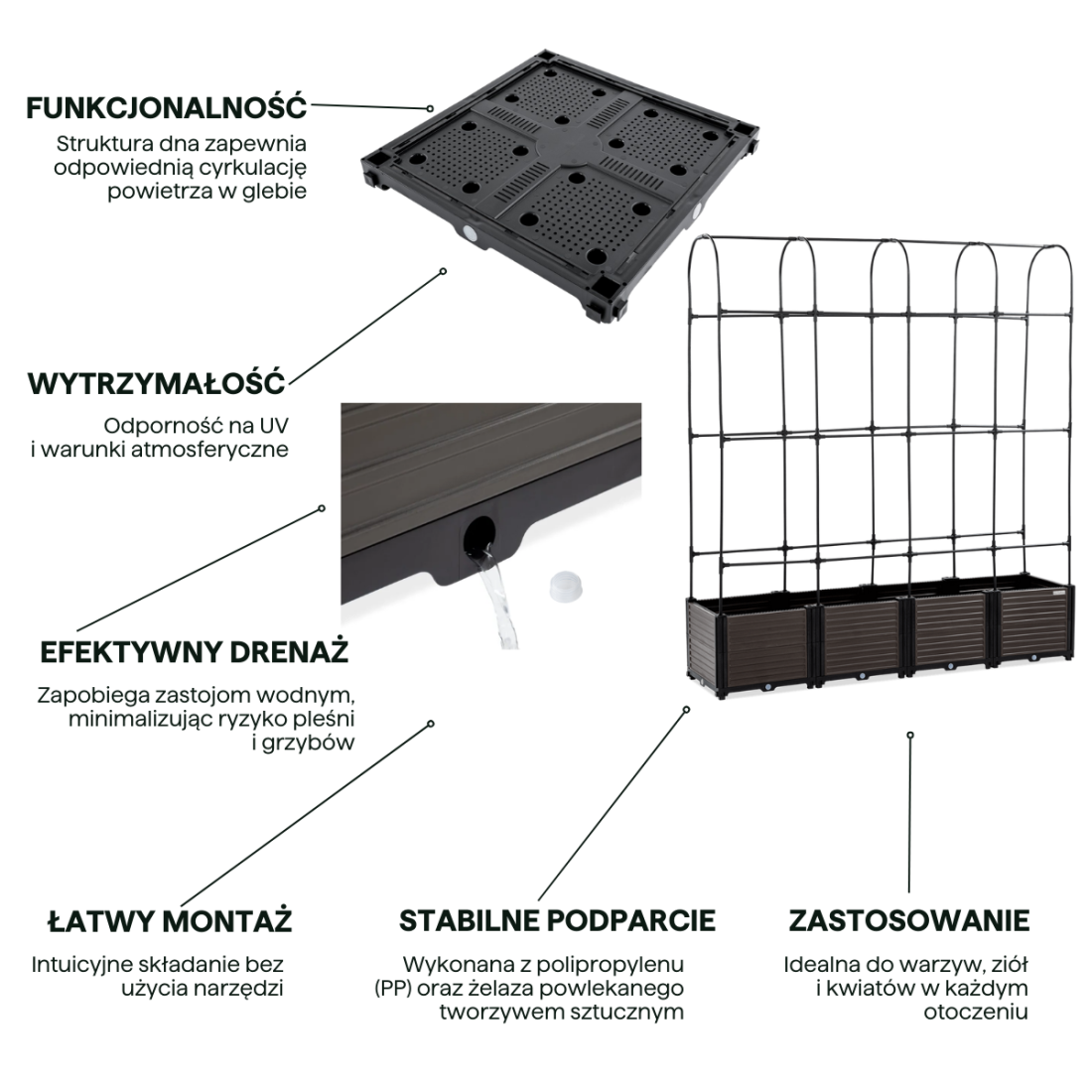 FUNKCJONALNOŚĆ

Struktura dna zapewnia odpowiednią cyrkulację powietrza w glebie

WYTRZYMAŁOŚĆ

Odporność na UV i warunki atmosferyczne

EFEKTYWNY DRENAŻ

Zapobiega zastojom wodnym, minimalizując ryzyko pleśni i grzybów

ŁATWY MONTAŻ

Intuicyjne składanie bez użycia narzędzi

STABILNE PODPARCIE

Wykonana z polipropylenu (PP) oraz żelaza powlekanego tworzywem sztucznym

ZASTOSOWANIE

Idealna do warzyw, ziół i kwiatów w każdym otoczeniu