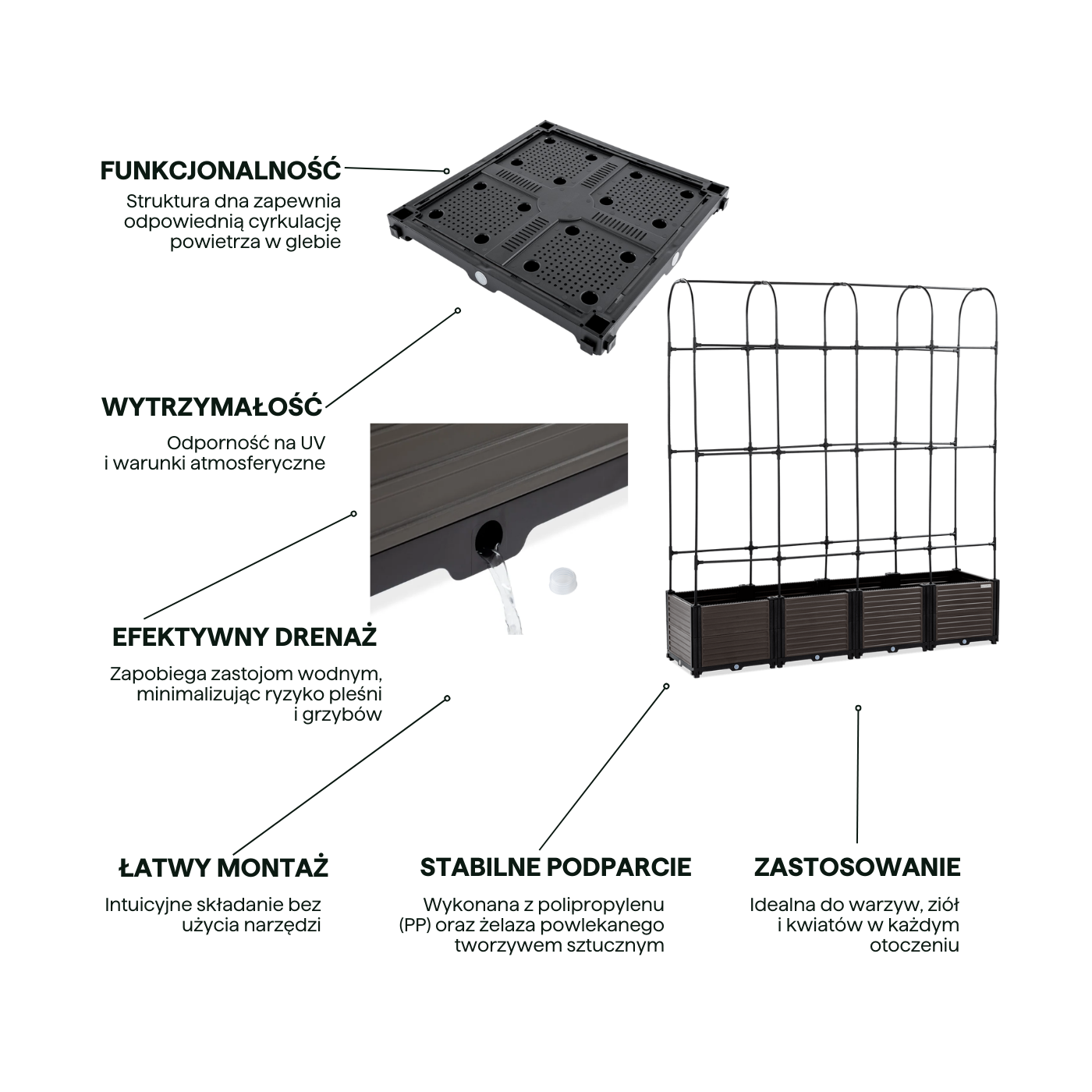 FUNKCJONALNOŚĆ

Struktura dna zapewnia odpowiednią cyrkulację powietrza w glebie

WYTRZYMAŁOŚĆ

Odporność na UV i warunki atmosferyczne

EFEKTYWNY DRENAŻ

Zapobiega zastojom wodnym, minimalizując ryzyko pleśni i grzybów

ŁATWY MONTAŻ

Intuicyjne składanie bez użycia narzędzi

STABILNE PODPARCIE

Wykonana z polipropylenu (PP) oraz żelaza powlekanego tworzywem sztucznym

ZASTOSOWANIE

Idealna do warzyw, ziół i kwiatów w każdym otoczeniu