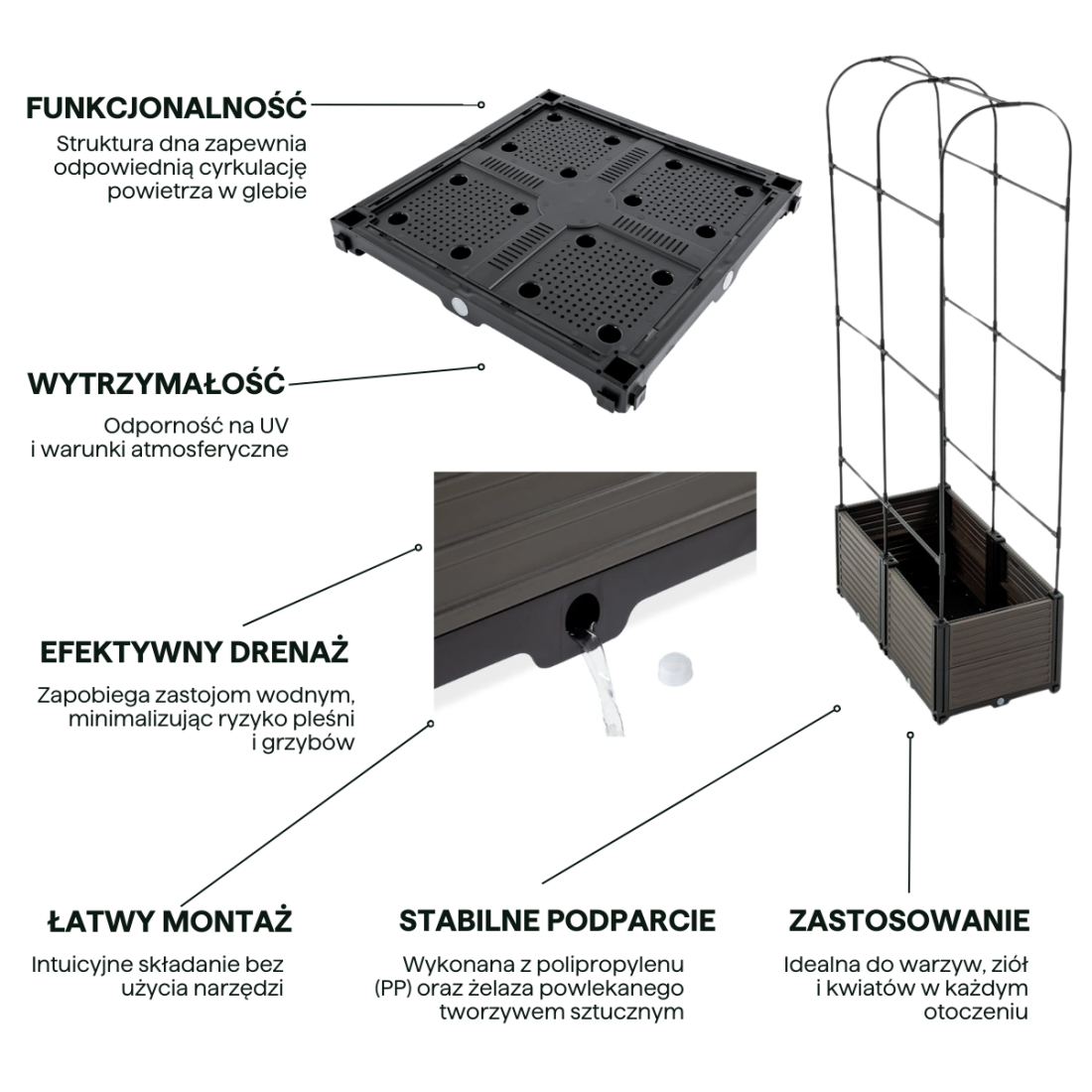 FUNKCJONALNOŚĆ

Struktura dna zapewnia odpowiednią cyrkulację powietrza w glebie

WYTRZYMAŁOŚĆ

Odporność na UV i warunki atmosferyczne

EFEKTYWNY DRENAŻ

Zapobiega zastojom wodnym, minimalizując ryzyko pleśni i grzybów

ŁATWY MONTAŻ

Intuicyjne składanie bez użycia narzędzi

STABILNE PODPARCIE

Wykonana z polipropylenu (PP) oraz żelaza powlekanego tworzywem sztucznym

ZASTOSOWANIE

Idealna do warzyw, ziół i kwiatów w każdym otoczeniu