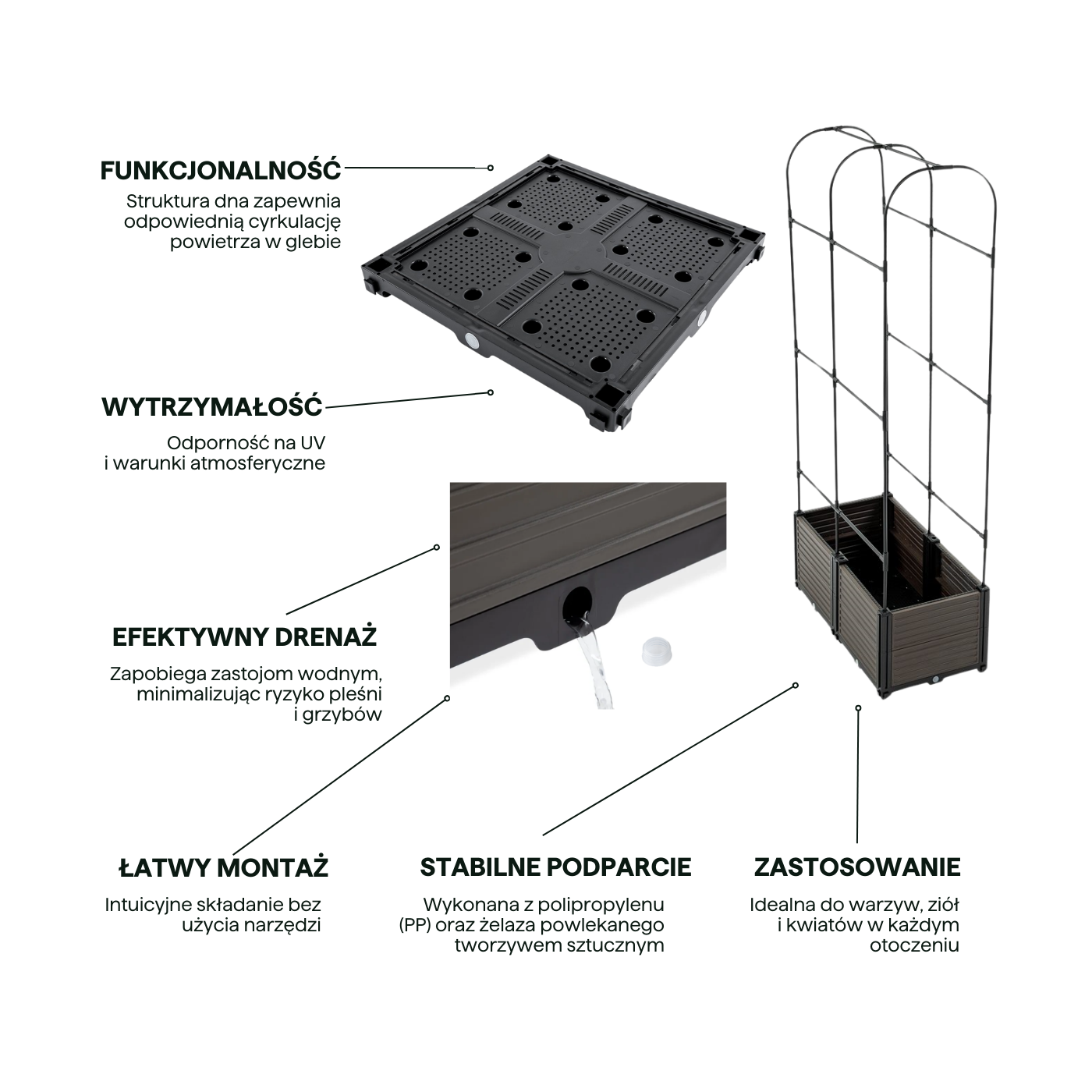 FUNKCJONALNOŚĆ

Struktura dna zapewnia odpowiednią cyrkulację powietrza w glebie

WYTRZYMAŁOŚĆ

Odporność na UV i warunki atmosferyczne

EFEKTYWNY DRENAŻ

Zapobiega zastojom wodnym, minimalizując ryzyko pleśni i grzybów

ŁATWY MONTAŻ

Intuicyjne składanie bez użycia narzędzi

STABILNE PODPARCIE

Wykonana z polipropylenu (PP) oraz żelaza powlekanego tworzywem sztucznym

ZASTOSOWANIE

Idealna do warzyw, ziół i kwiatów w każdym otoczeniu