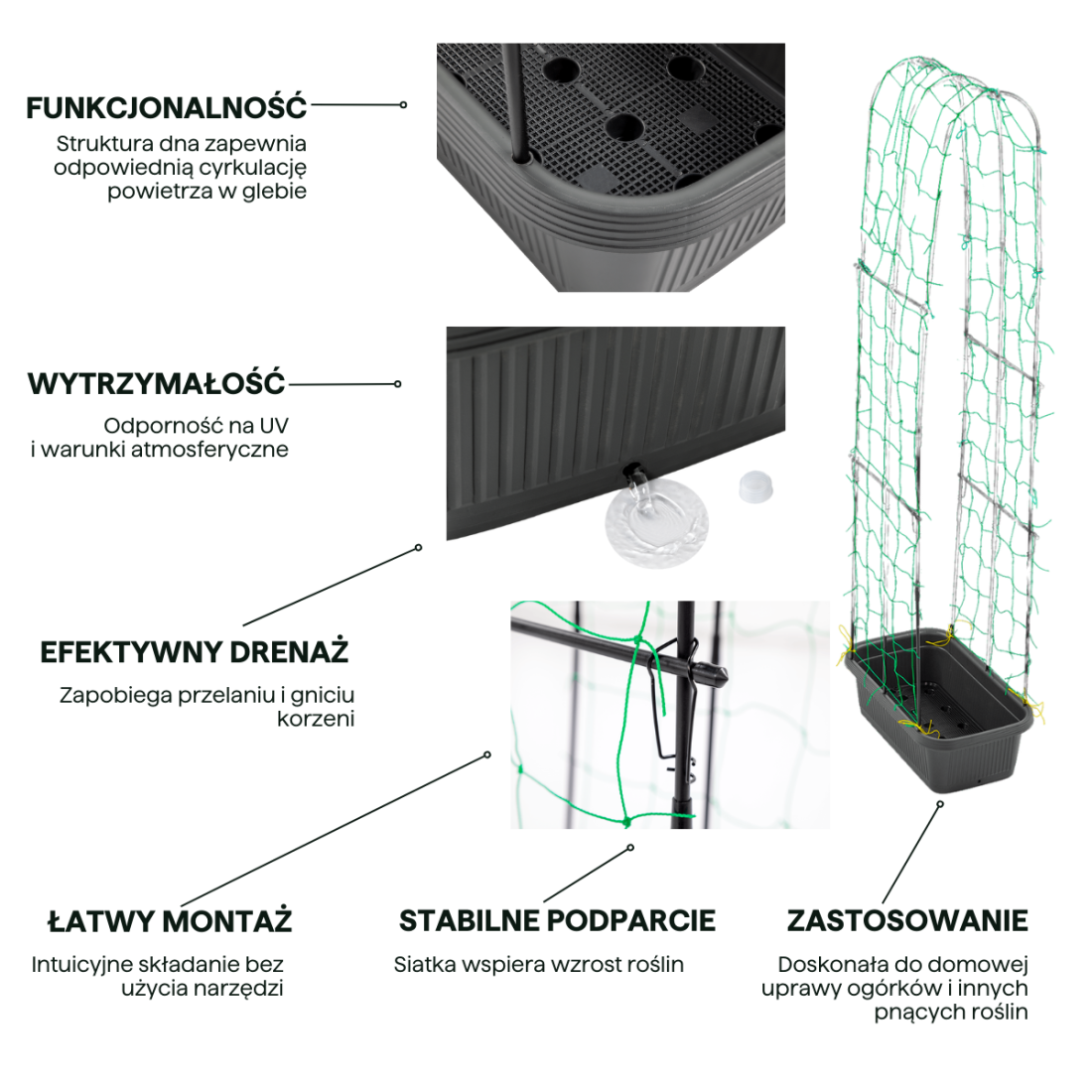 FUNKCJONALNOŚĆ

Struktura dna zapewnia odpowiednią cyrkulację powietrza w glebie

WYTRZYMAŁOŚĆ

Odporność na UV
i warunki atmosferyczne

EFEKTYWNY DRENAŻ

Zapobiega przelaniu i gniciu korzeni

ŁATWY MONTAŻ

Intuicyjne składanie bez użycia narzędzi

STABILNE PODPARCIE

Siatka wspiera wzrost roślin

ZASTOSOWANIE

Doskonała do domowej uprawy ogórków i innych pnących roślin