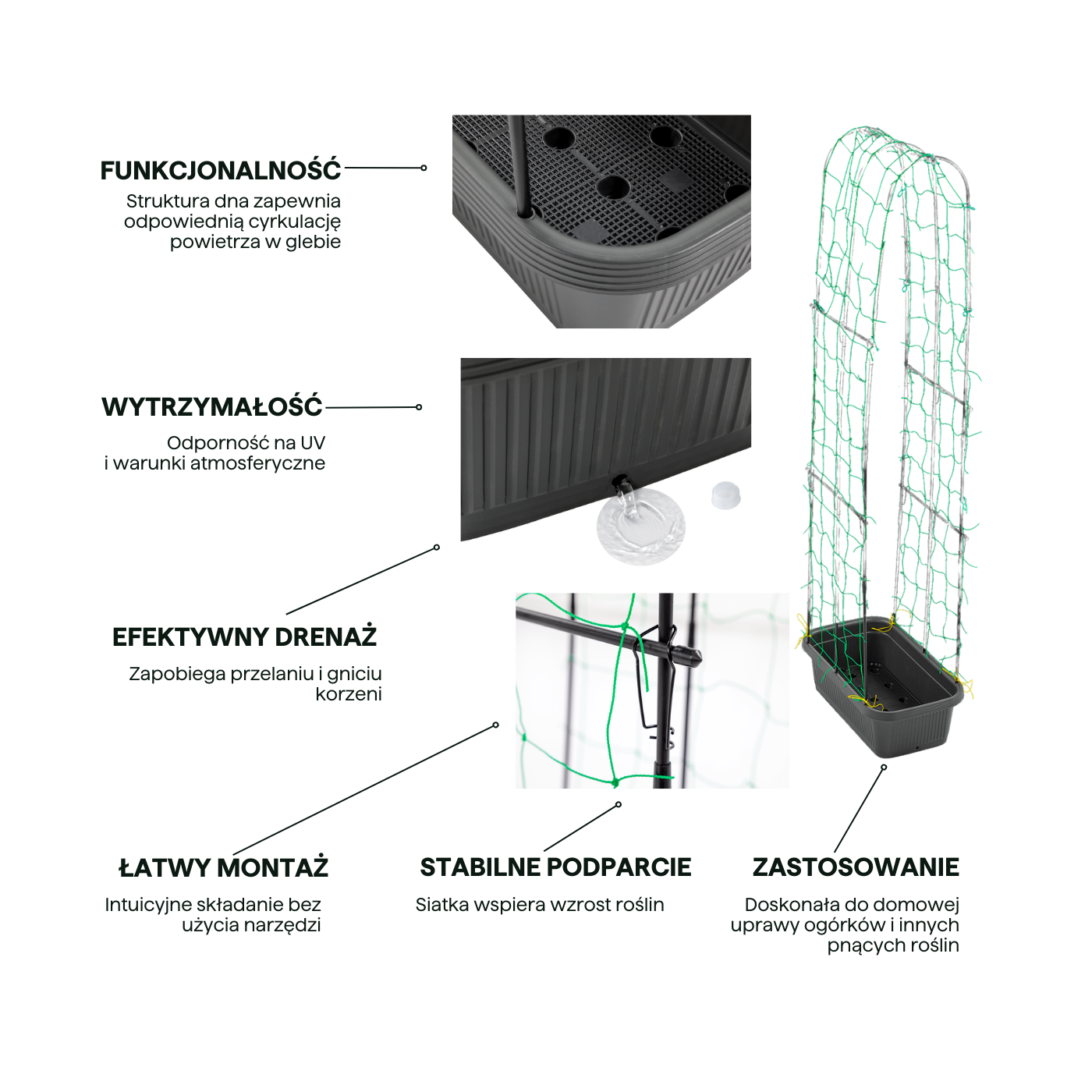 FUNKCJONALNOŚĆ

Struktura dna zapewnia odpowiednią cyrkulację powietrza w glebie

WYTRZYMAŁOŚĆ

Odporność na UV i warunki atmosferyczne

EFEKTYWNY DRENAŻ

Zapobiega przelaniu i gniciu korzeni

ŁATWY MONTAŻ

Intuicyjne składanie bez użycia narzędzi

STABILNE PODPARCIE

Siatka wspiera wzrost roślin

ZASTOSOWANIE

Doskonała do domowej uprawy ogórków i innych pnących roślin