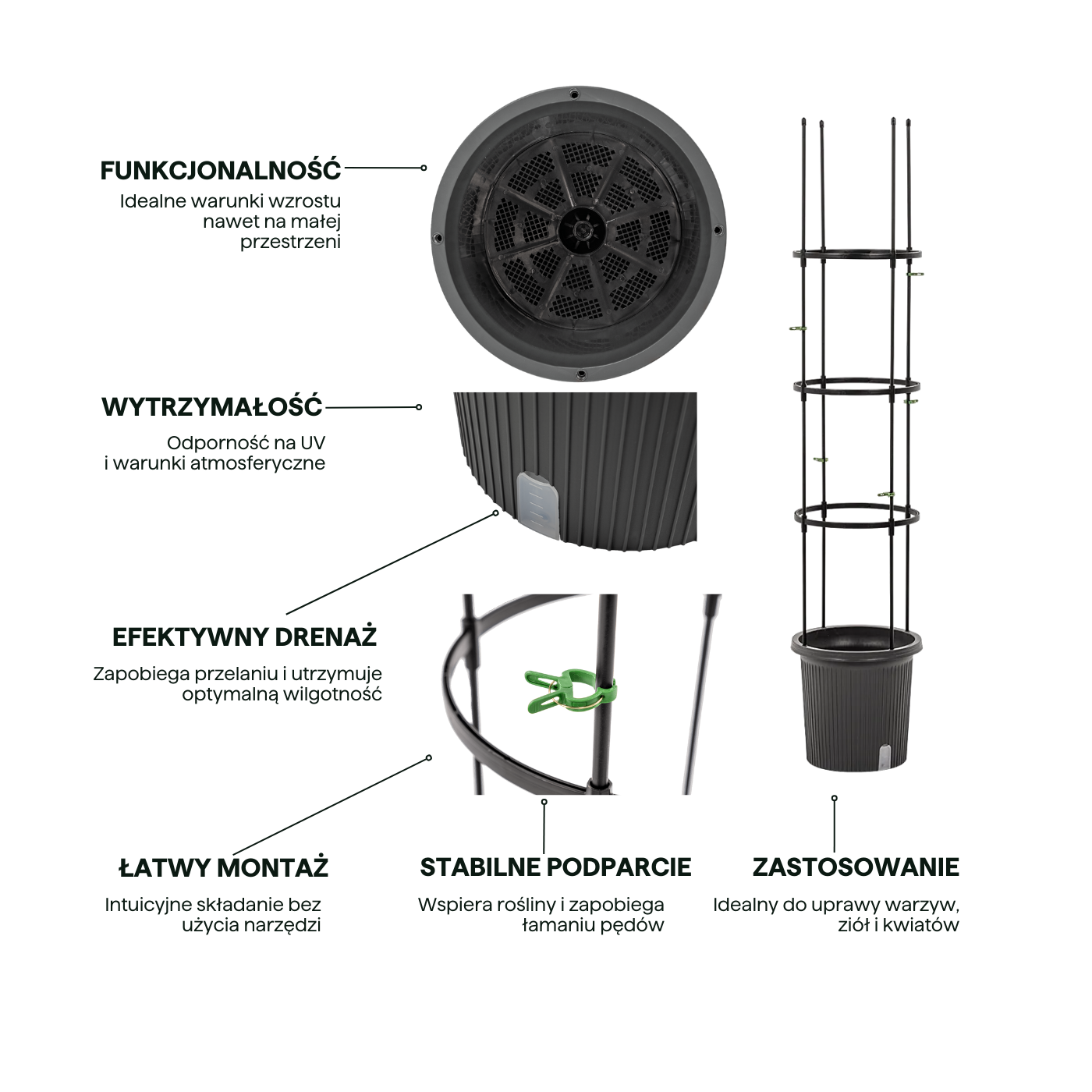 FUNKCJONALNOŚĆ

Idealne warunki wzrostu nawet na małej przestrzeni

WYTRZYMAŁOŚĆ

Odporność na UV i warunki atmosferyczne

EFEKTYWNY DRENAŻ

Zapobiega przelaniu i utrzymuje optymalną wilgotność

ŁATWY MONTAŻ

Intuicyjne składanie bez użycia narzędzi

STABILNE PODPARCIE

Wspiera rośliny i zapobiega łamaniu pędów

ZASTOSOWANIE

Idealny do uprawy warzyw, ziół i kwiatów