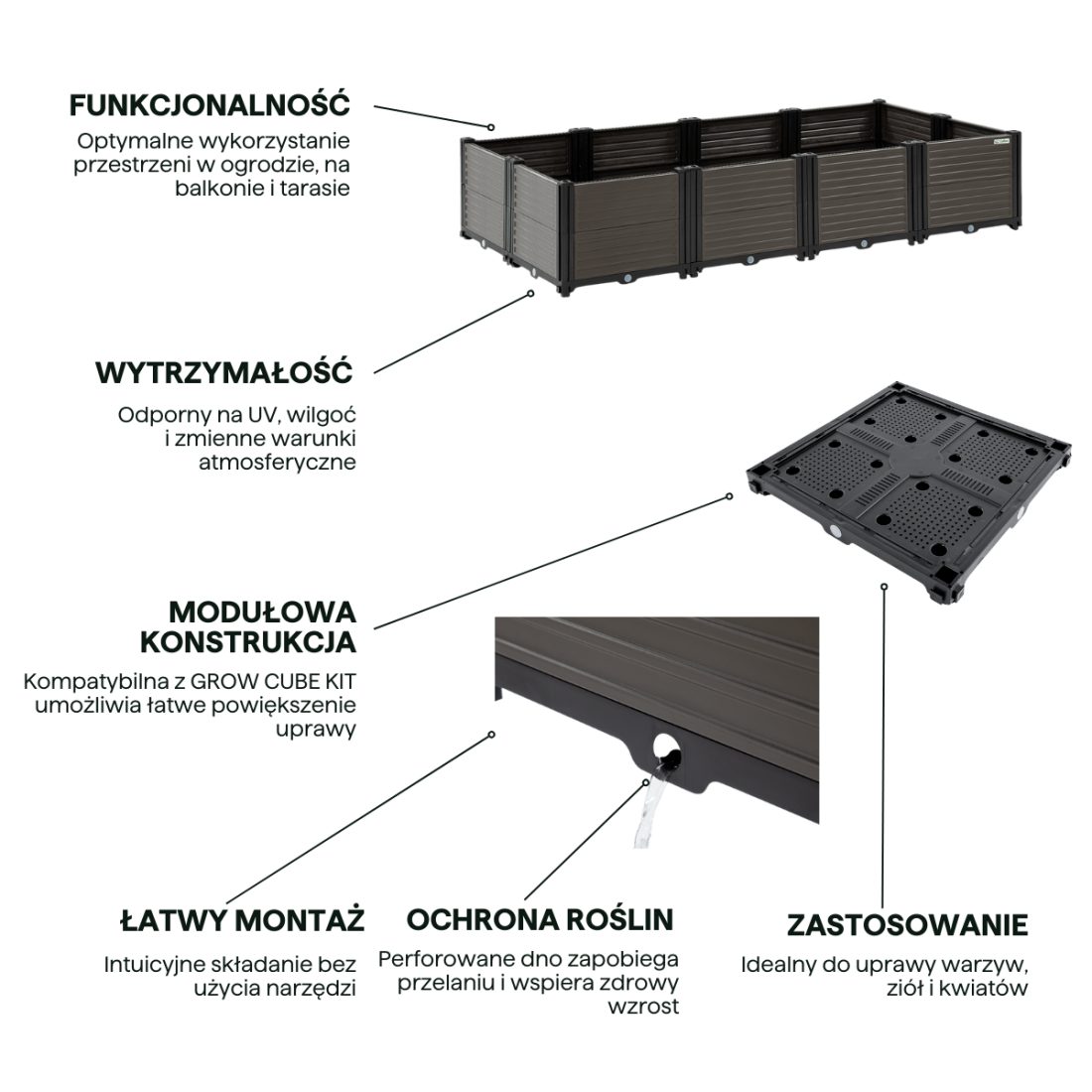 FUNKCJONALNOŚĆ

Optymalne wykorzystanie przestrzeni w ogrodzie, na balkonie i tarasie

WYTRZYMAŁOŚĆ

Odporny na UV, wilgoć i zmienne warunki atmosferyczne

MODUŁOWA KONSTRUKCJA

Kompatybilna z GROW CUBE KIT umożliwia łatwe powiększenie uprawy

ŁATWY MONTAŻ

Intuicyjne składanie bez użycia narzędzi

OCHRONA ROŚLIN

Perforowane dno zapobiega przelaniu i wspiera zdrowy wzrost

ZASTOSOWANIE

Idealny do uprawy warzyw, ziół i kwiatów