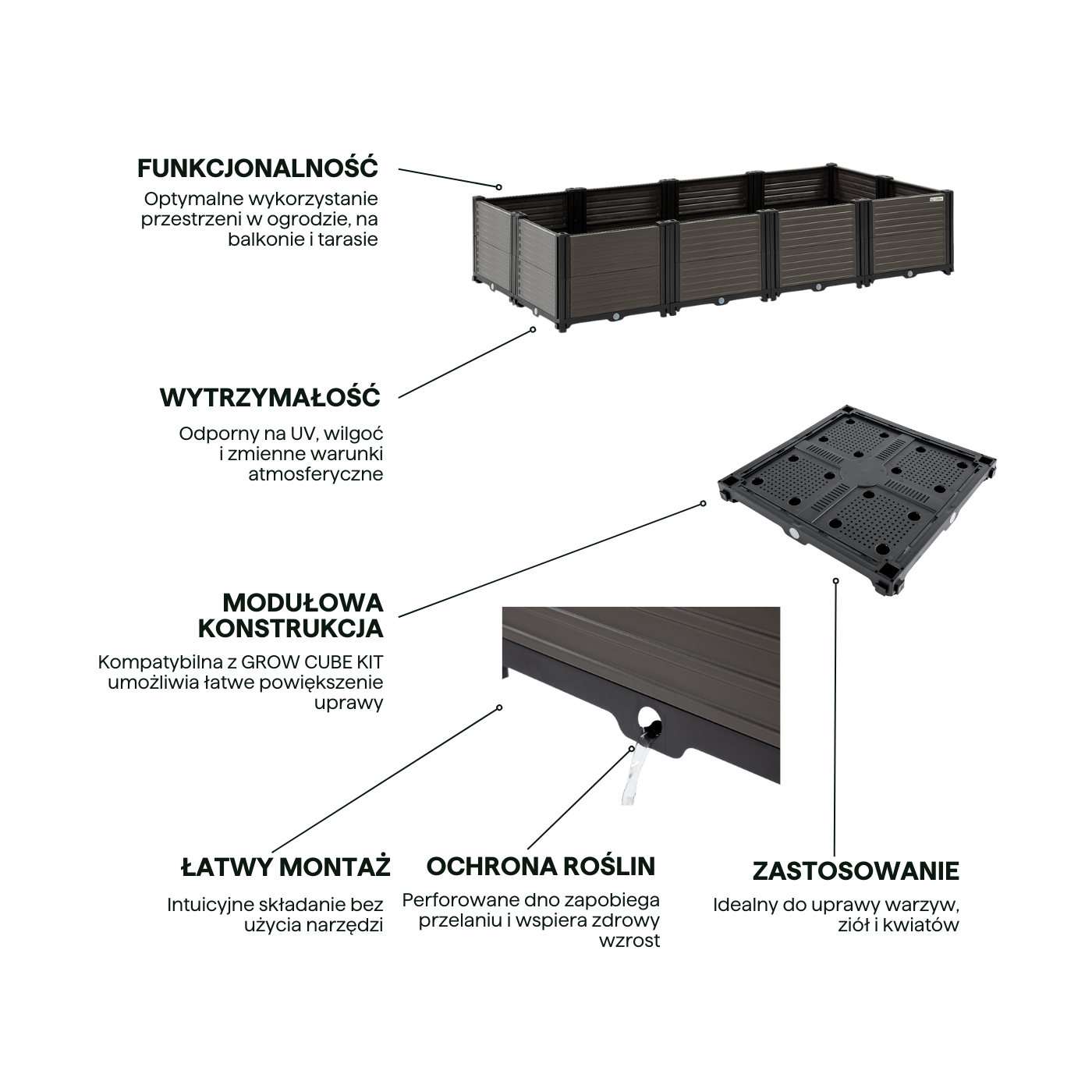 FUNKCJONALNOŚĆ

Optymalne wykorzystanie przestrzeni w ogrodzie, na balkonie i tarasie

WYTRZYMAŁOŚĆ

Odporny na UV, wilgoć i zmienne warunki atmosferyczne

MODUŁOWA KONSTRUKCJA

Kompatybilna z GROW CUBE KIT umożliwia łatwe powiększenie uprawy

ŁATWY MONTAŻ

Intuicyjne składanie bez użycia narzędzi

OCHRONA ROŚLIN

Perforowane dno zapobiega przelaniu i wspiera zdrowy wzrost

ZASTOSOWANIE

Idealny do uprawy warzyw, ziół i kwiatów