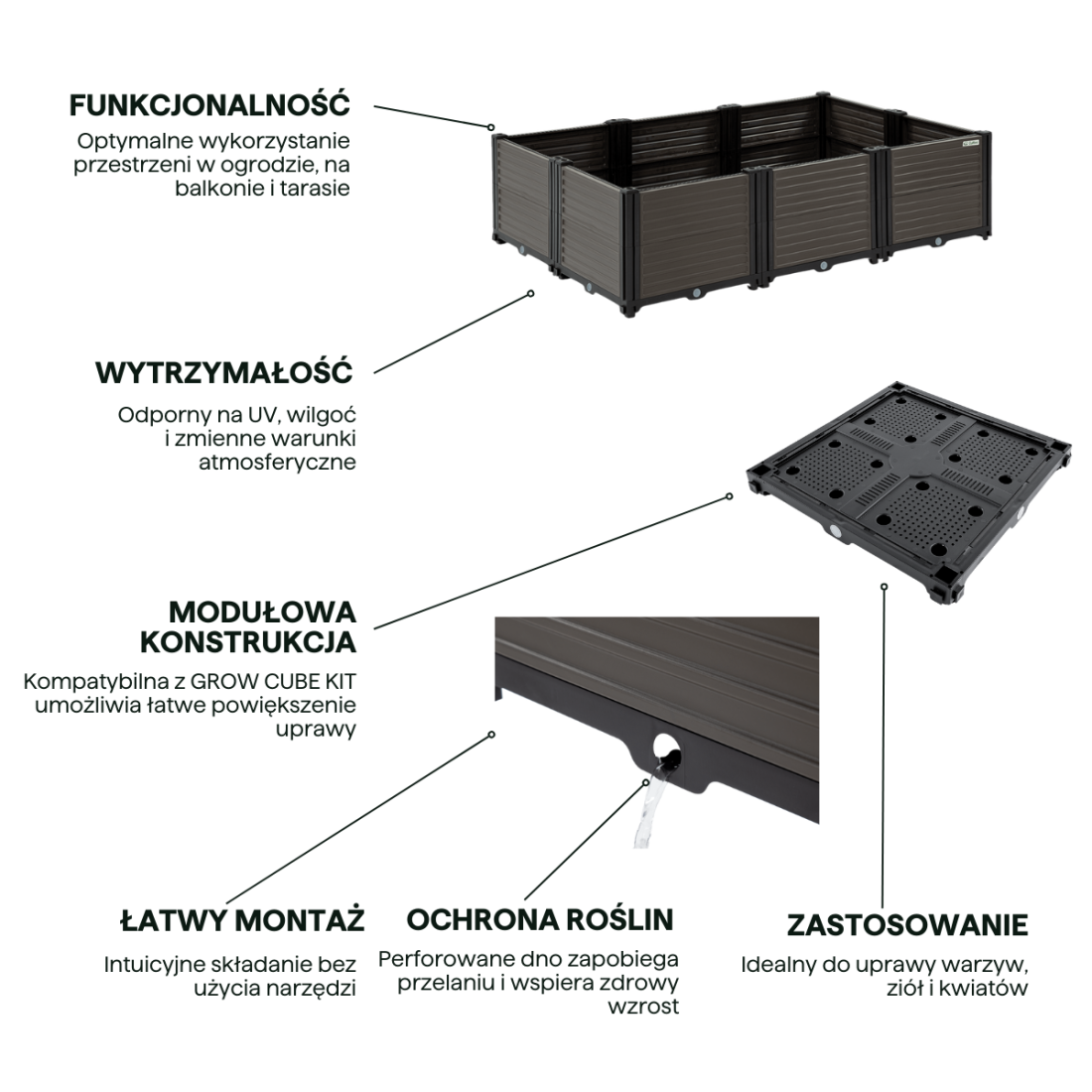 FUNKCJONALNOŚĆ

Optymalne wykorzystanie przestrzeni w ogrodzie, na balkonie i tarasie

WYTRZYMAŁOŚĆ

Odporny na UV, wilgoć i zmienne warunki atmosferyczne

MODUŁOWA KONSTRUKCJA

Kompatybilna z GROW CUBE KIT umożliwia łatwe powiększenie uprawy

ŁATWY MONTAŻ

Intuicyjne składanie bez użycia narzędzi

OCHRONA ROŚLIN

Perforowane dno zapobiega przelaniu i wspiera zdrowy wzrost

ZASTOSOWANIE

Idealny do uprawy warzyw, ziół i kwiatów