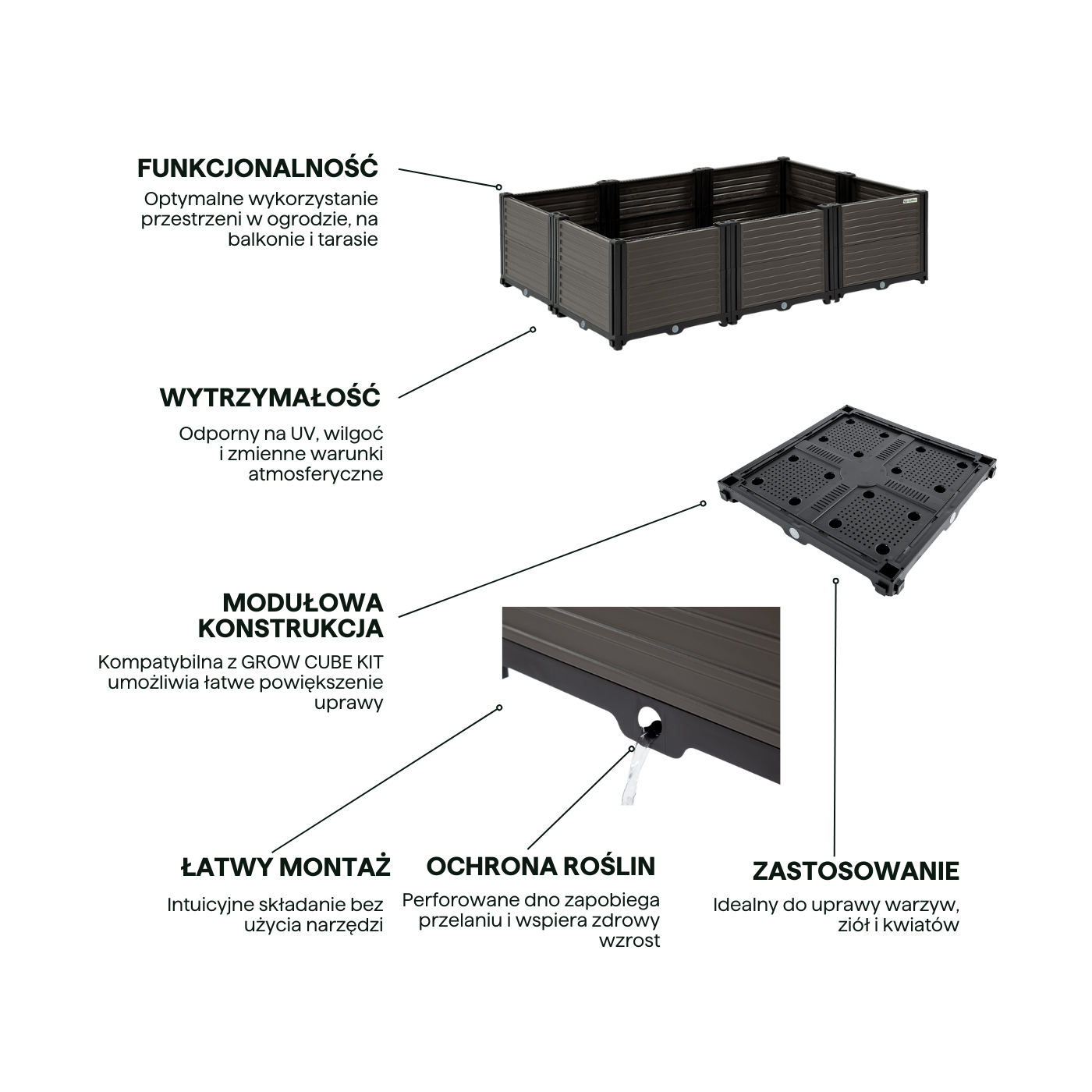 FUNKCJONALNOŚĆ

Optymalne wykorzystanie przestrzeni w ogrodzie, na balkonie i tarasie

WYTRZYMAŁOŚĆ

Odporny na UV, wilgoć i zmienne warunki atmosferyczne

MODUŁOWA KONSTRUKCJA

Kompatybilna z GROW CUBE KIT umożliwia łatwe powiększenie uprawy

ŁATWY MONTAŻ

Intuicyjne składanie bez użycia narzędzi

OCHRONA ROŚLIN

Perforowane dno zapobiega przelaniu i wspiera zdrowy wzrost

ZASTOSOWANIE

Idealny do uprawy warzyw, ziół i kwiatów