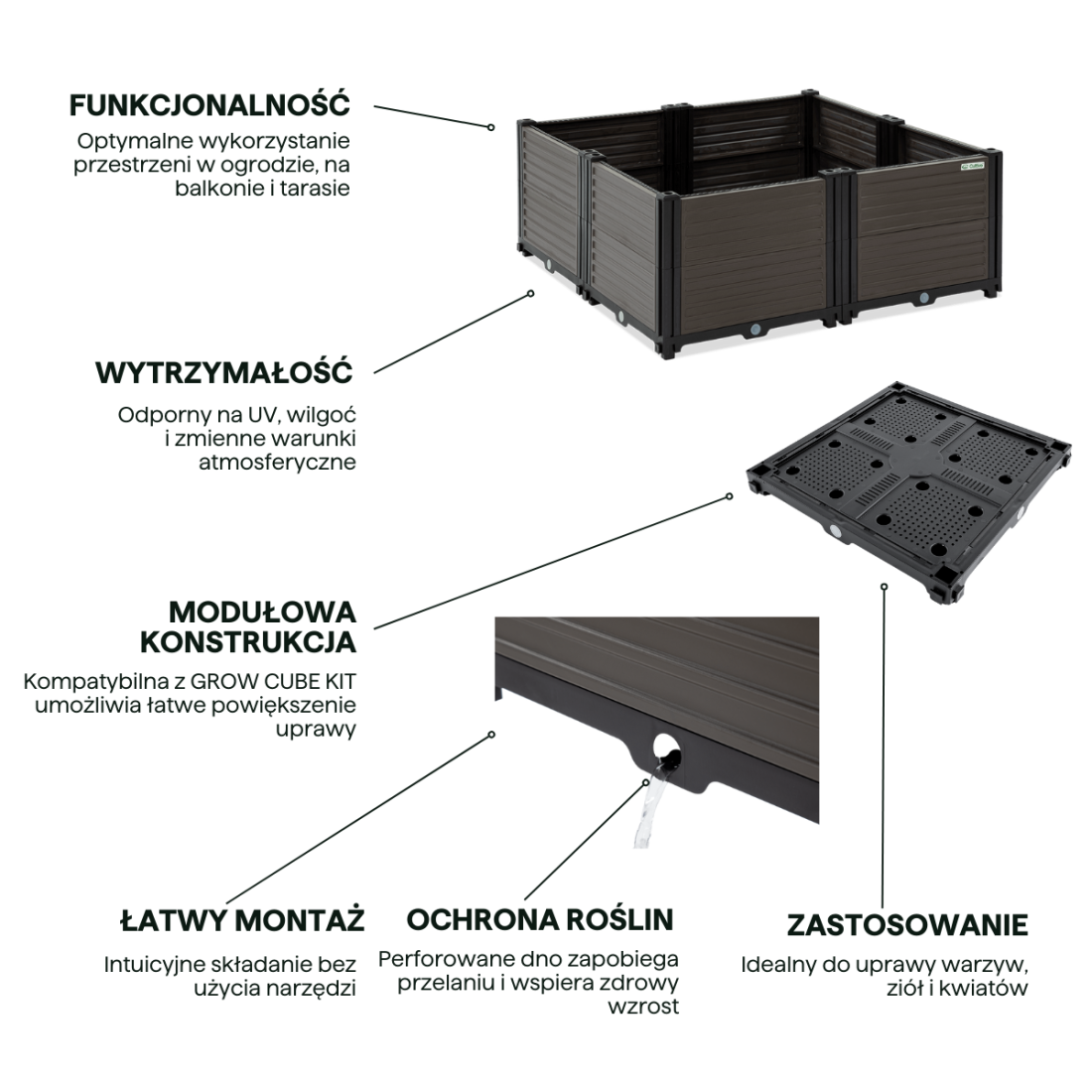 FUNKCJONALNOŚĆ

Optymalne wykorzystanie przestrzeni w ogrodzie, na balkonie i tarasie

WYTRZYMAŁOŚĆ

Odporny na UV, wilgoć i zmienne warunki atmosferyczne

MODUŁOWA KONSTRUKCJA

Kompatybilna z GROW CUBE KIT umożliwia łatwe powiększenie uprawy

ŁATWY MONTAŻ

Intuicyjne składanie bez użycia narzędzi

OCHRONA ROŚLIN

Perforowane dno zapobiega przelaniu i wspiera zdrowy wzrost

ZASTOSOWANIE

Idealny do uprawy warzyw, ziół i kwiatów