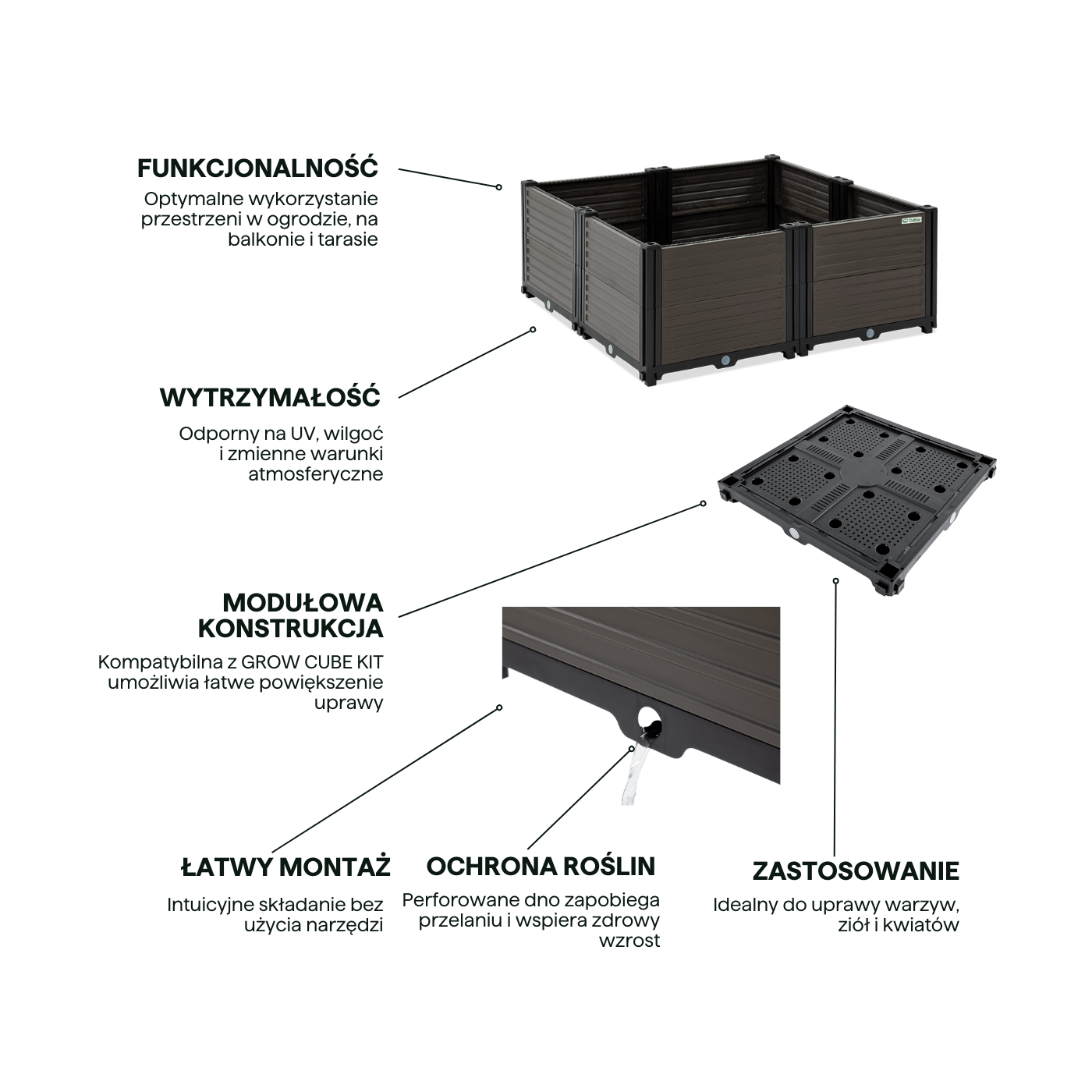 FUNKCJONALNOŚĆ

Optymalne wykorzystanie przestrzeni w ogrodzie, na balkonie i tarasie

WYTRZYMAŁOŚĆ

Odporny na UV, wilgoć i zmienne warunki atmosferyczne

MODUŁOWA KONSTRUKCJA

Kompatybilna z GROW CUBE KIT umożliwia łatwe powiększenie uprawy

ŁATWY MONTAŻ

Intuicyjne składanie bez użycia narzędzi

OCHRONA ROŚLIN

Perforowane dno zapobiega przelaniu i wspiera zdrowy wzrost

ZASTOSOWANIE

Idealny do uprawy warzyw, ziół i kwiatów