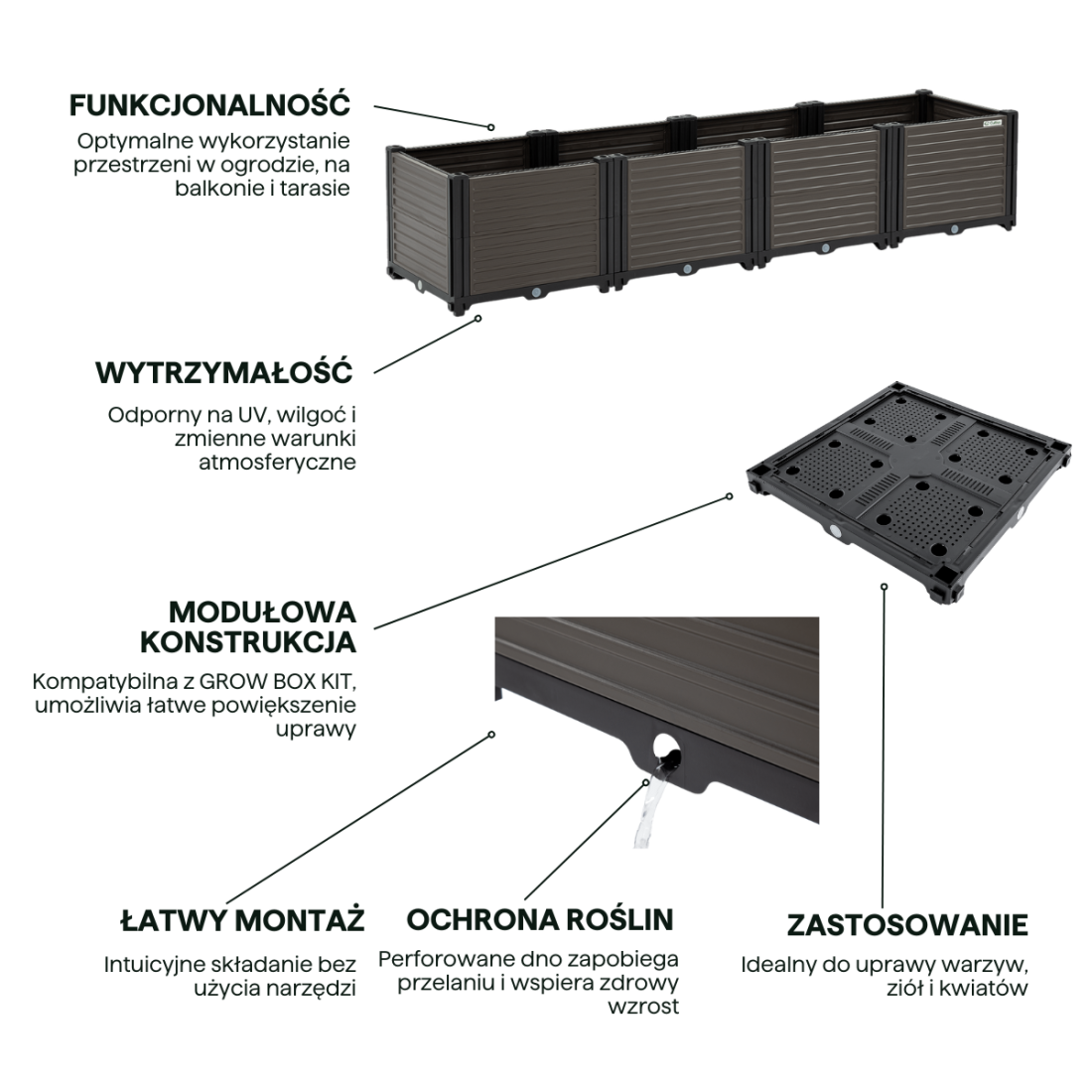 FUNKCJONALNOŚĆ

Optymalne wykorzystanie przestrzeni w ogrodzie, na balkonie i tarasie

WYTRZYMAŁOŚĆ

Odporny na UV, wilgoć i zmienne warunki atmosferyczne

MODUŁOWA KONSTRUKCJA

Kompatybilna z GROW BOX KIT, umożliwia łatwe powiększenie uprawy

ŁATWY MONTAŻ

Intuicyjne składanie bez użycia narzędzi

OCHRONA ROŚLIN

Perforowane dno zapobiega przelaniu i wspiera zdrowy wzrost

ZASTOSOWANIE

Idealny do uprawy warzyw, ziół i kwiatów