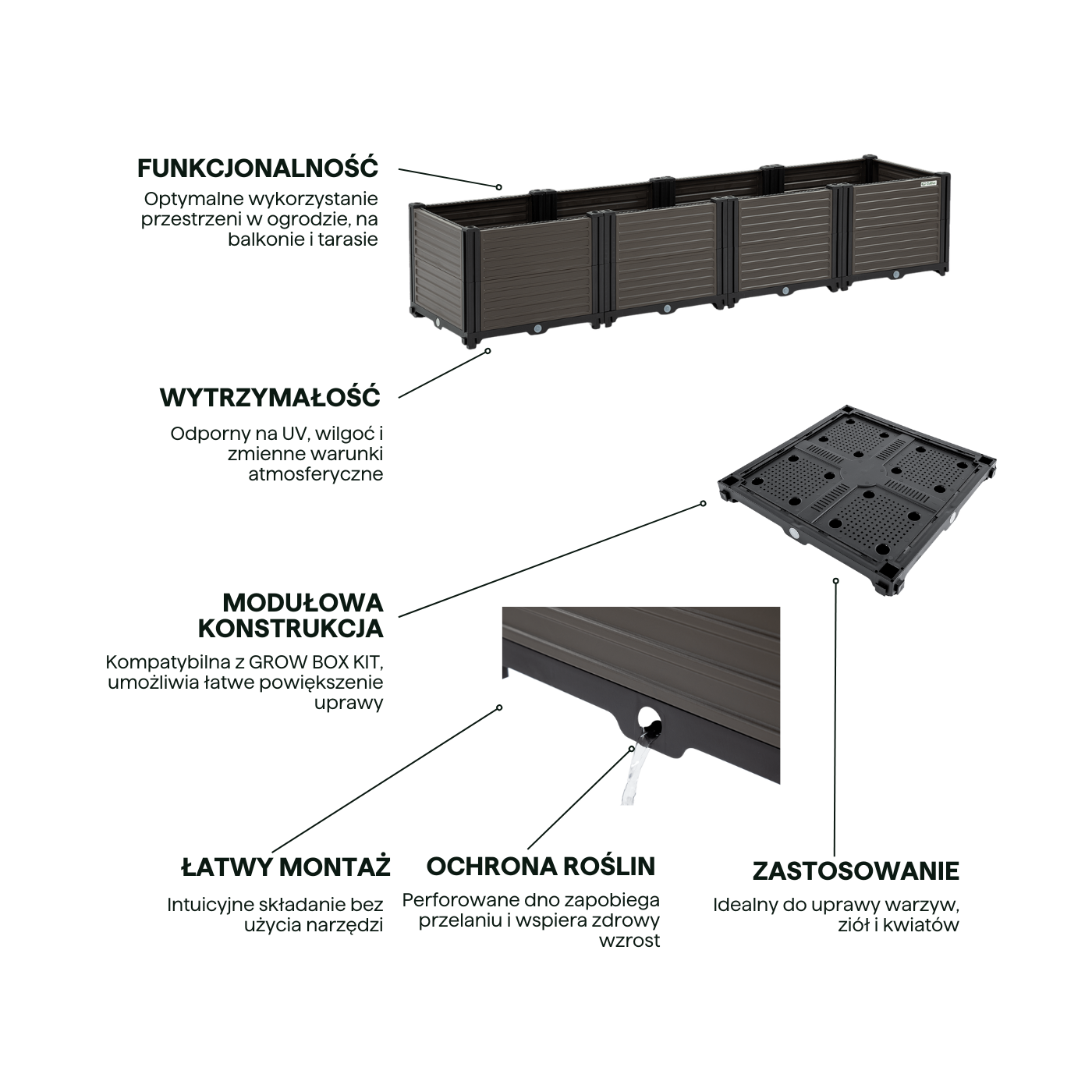 FUNKCJONALNOŚĆ
Optymalne wykorzystanie przestrzeni w ogrodzie, na balkonie i tarasie

WYTRZYMAŁOŚĆ
Odporny na UV, wilgoć i zmienne warunki atmosferyczne

MODUŁOWA KONSTRUKCJA
Kompatybilna z GROW BOX KIT, umożliwia łatwe powiększenie uprawy

ŁATWY MONTAŻ
Intuicyjne składanie bez użycia narzędzi

OCHRONA ROŚLIN
Perforowane dno zapobiega przelaniu i wspiera zdrowy wzrost

ZASTOSOWANIE
Idealny do uprawy warzyw, ziół i kwiatów