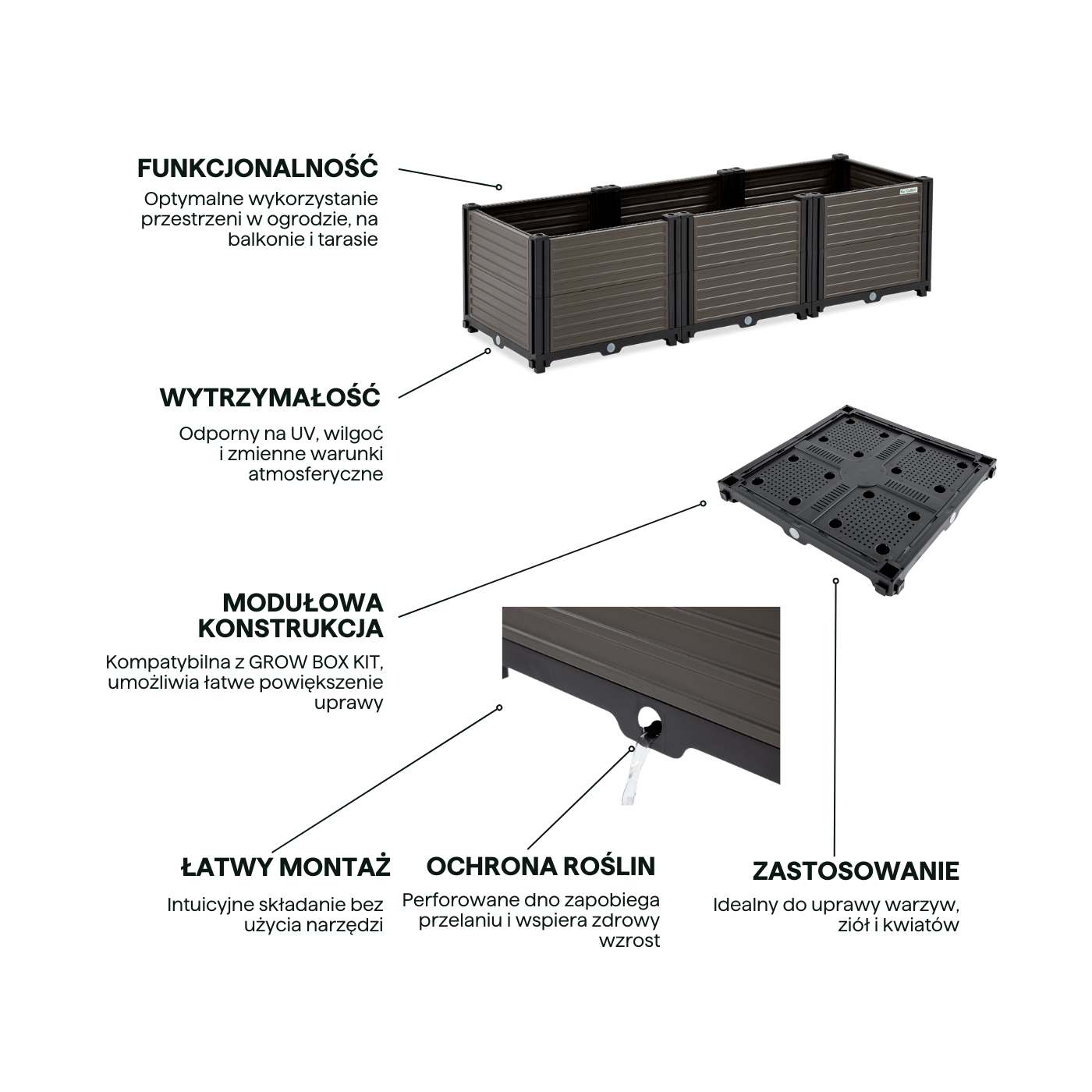 FUNKCJONALNOŚĆ

Optymalne wykorzystanie przestrzeni w ogrodzie, na balkonie i tarasie

WYTRZYMAŁOŚĆ

Odporny na UV, wilgoć i zmienne warunki atmosferyczne

MODUŁOWA KONSTRUKCJA

Kompatybilna z GROW BOX KIT, umożliwia łatwe powiększenie uprawy

ŁATWY MONTAŻ

Intuicyjne składanie bez użycia narzędzi

OCHRONA ROŚLIN

Perforowane dno zapobiega przelaniu i wspiera zdrowy wzrost

ZASTOSOWANIE

Idealny do uprawy warzyw, ziół i kwiatów